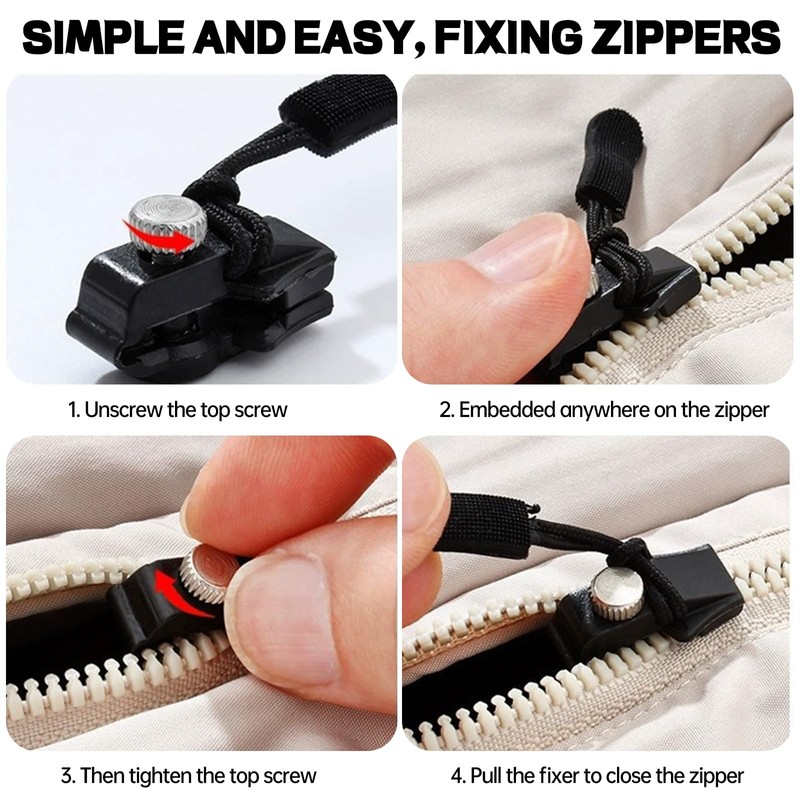 SIMPLE AND EASY, FIXING ZIPPERS

1. Unscrew the top screw

2. Embedded anywhere on the zipper

3. Then tighten the top screw

4. Pull the fixer to close the zipper