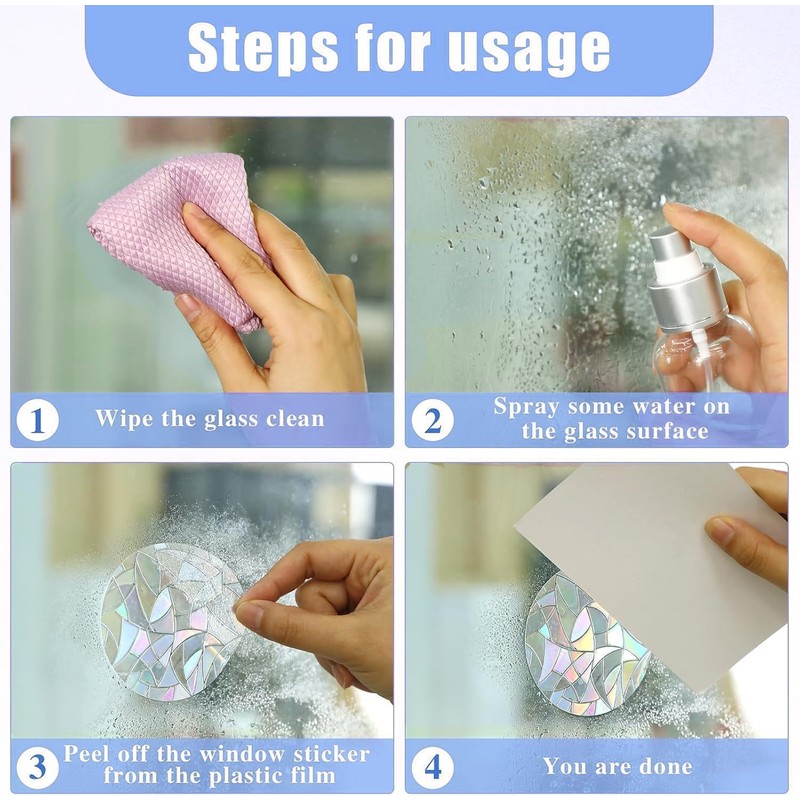 Steps for usage

1 Wipe the glass clean

2 Spray some water on the glass surface

3 Peel off the window sticker from the plastic film

4 You are done