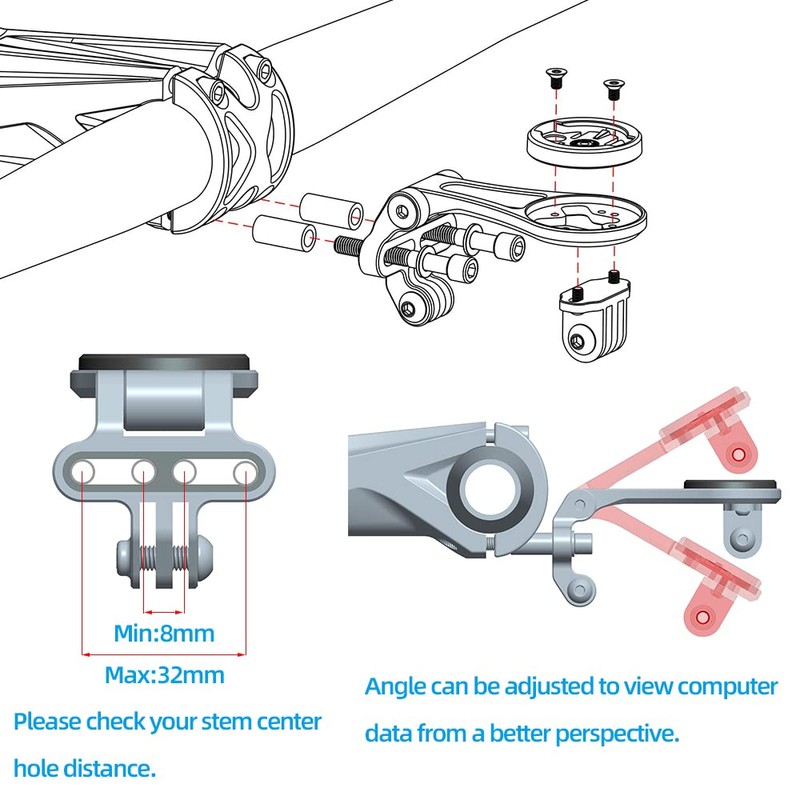 Min:8mm

Max:32mm

Please check your stem center hole distance.

Angle can be adjusted to view computer data from a better perspective.