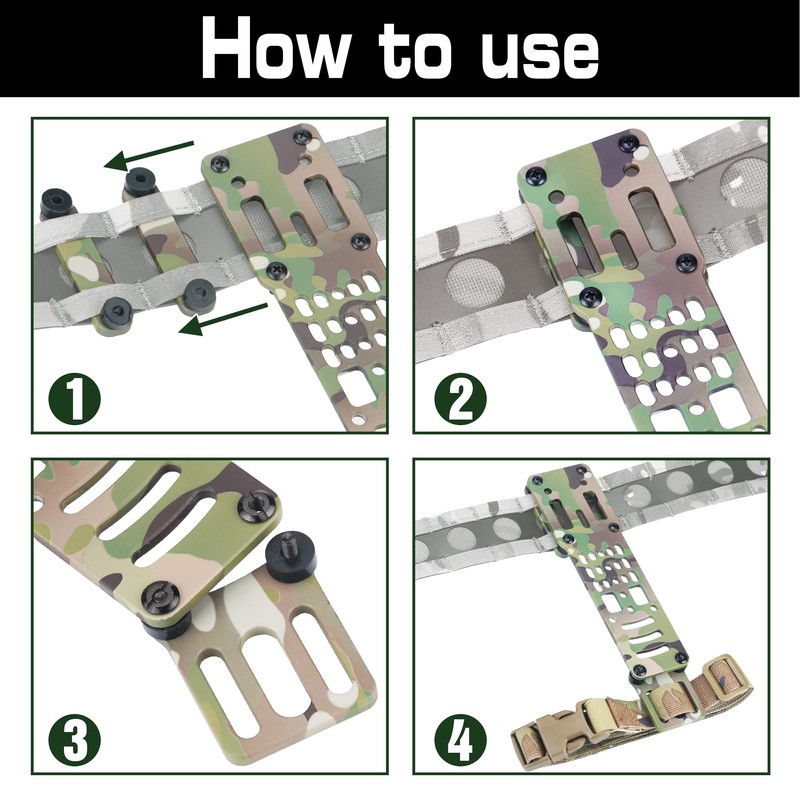 How to use

1

2

3

4