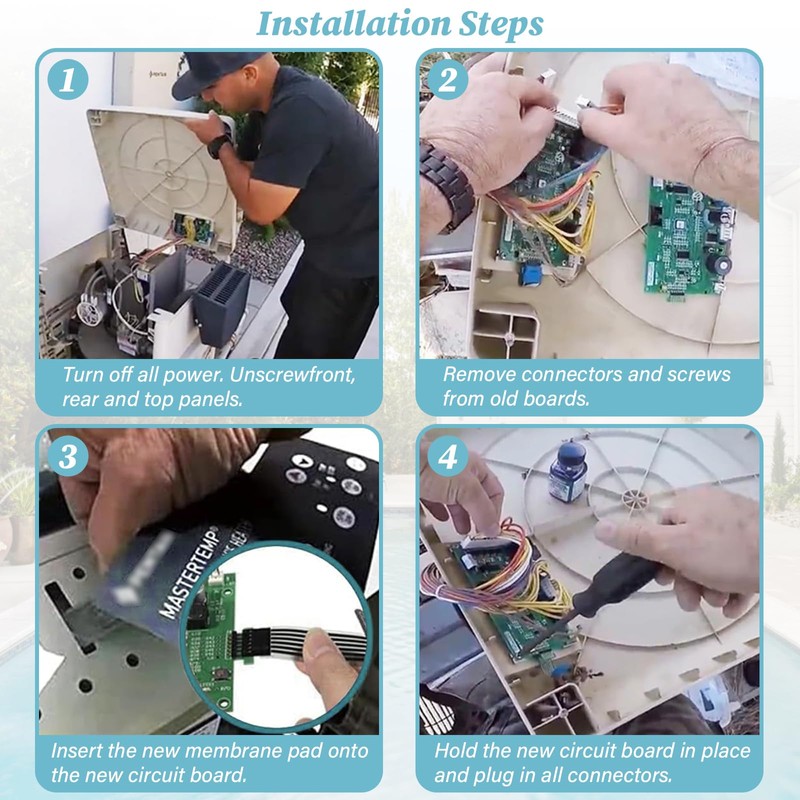 Installation Steps

1

Turn off all power. Unscrewfront, rear and top panels.

2

Remove connectors and screws from old boards.

3

MASTERTEMP

Insert the new membrane pad onto the new circuit board.

4

Hold the new circuit board in place and plug in all connectors.