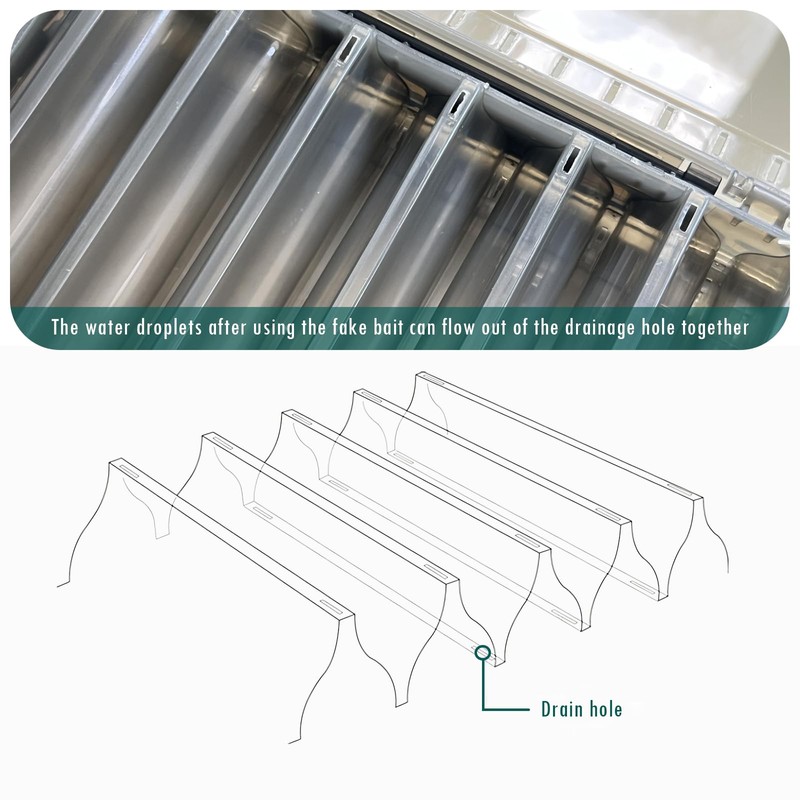 The water droplets after using the fake bait can flow out of the drainage hole together

Drain hole