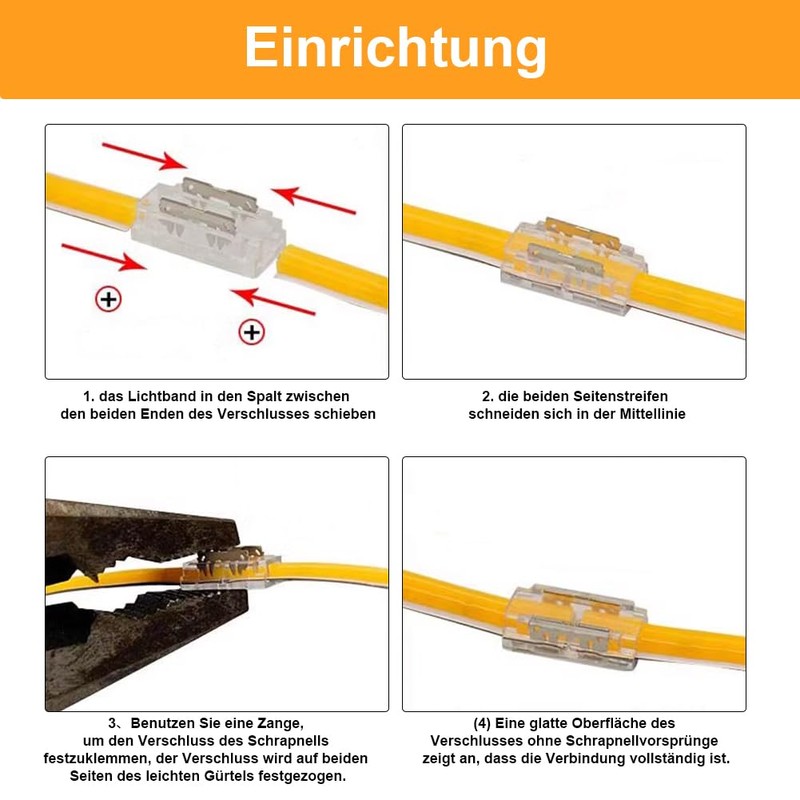 Einrichtung

+

+

1. das Lichtband in den Spalt zwischen den beiden Enden des Verschlusses schieben

2. die beiden Seitenstreifen schneiden sich in der Mittellinie

3、Benutzen Sie eine Zange, um den Verschluss des Schrapnells festzuklemmen, der Verschluss wird auf beiden Seiten des leichten Gürtels festgezogen.

(4) Eine glatte Oberfläche des Verschlusses ohne Schrapnellvorsprünge zeigt an, dass die Verbindung vollständig ist.