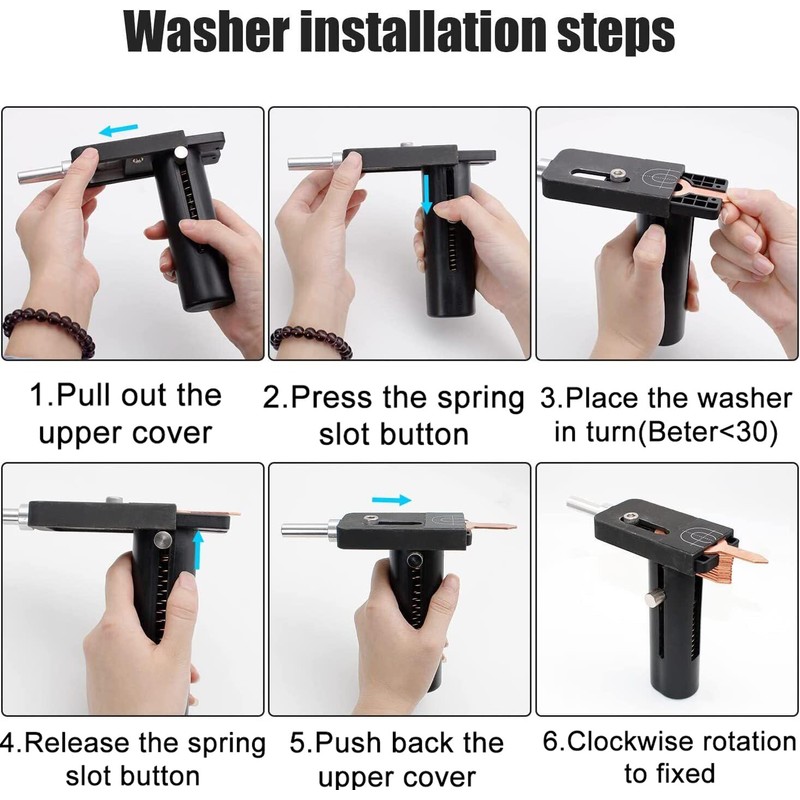 Washer installation steps

1.Pull out the upper cover

2.Press the spring slot button

3.Place the washer in turn(Beter<30)

4.Release the spring slot button

5.Push back the upper cover

6.Clockwise rotation to fixed