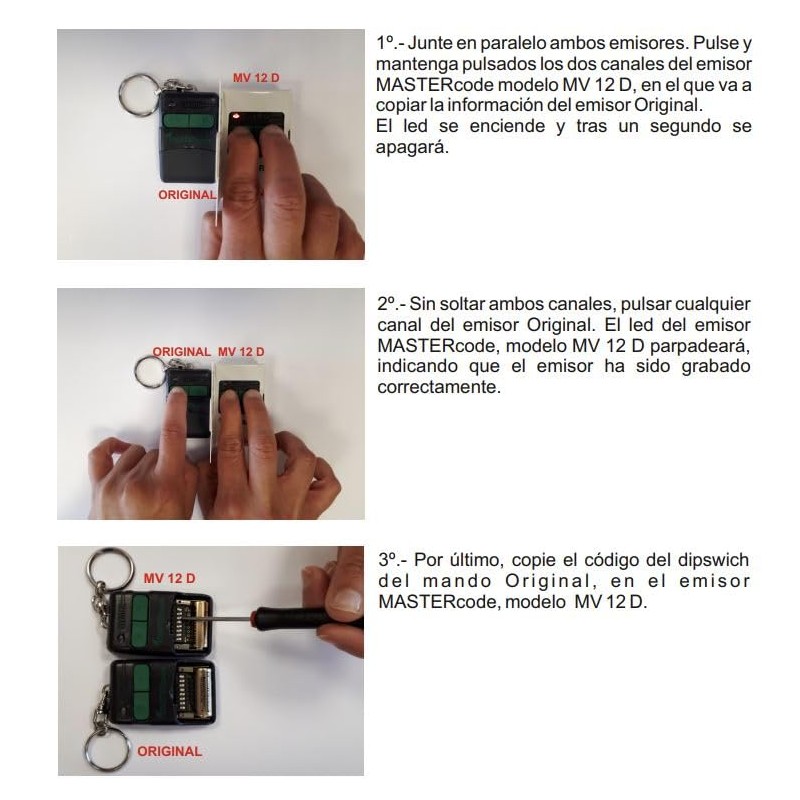 MV 12 D

ORIGINAL

1º.- Junte en paralelo ambos emisores. Pulse y mantenga pulsados los dos canales del emisor MASTERcode modelo MV 12 D, en el que va a copiar la información del emisor Original.
El led se enciende y tras un segundo se apagará.

ORIGINAL MV 12 D

2º.- Sin soltar ambos canales, pulsar cualquier canal del emisor Original. El led del emisor MASTERcode, modelo MV 12 D parpadeará, indicando que el emisor ha sido grabado correctamente.

MV 12 D

ORIGINAL

3º.- Por último, copie el código del dipswich del mando Original, en el emisor MASTERcode, modelo MV 12 D.