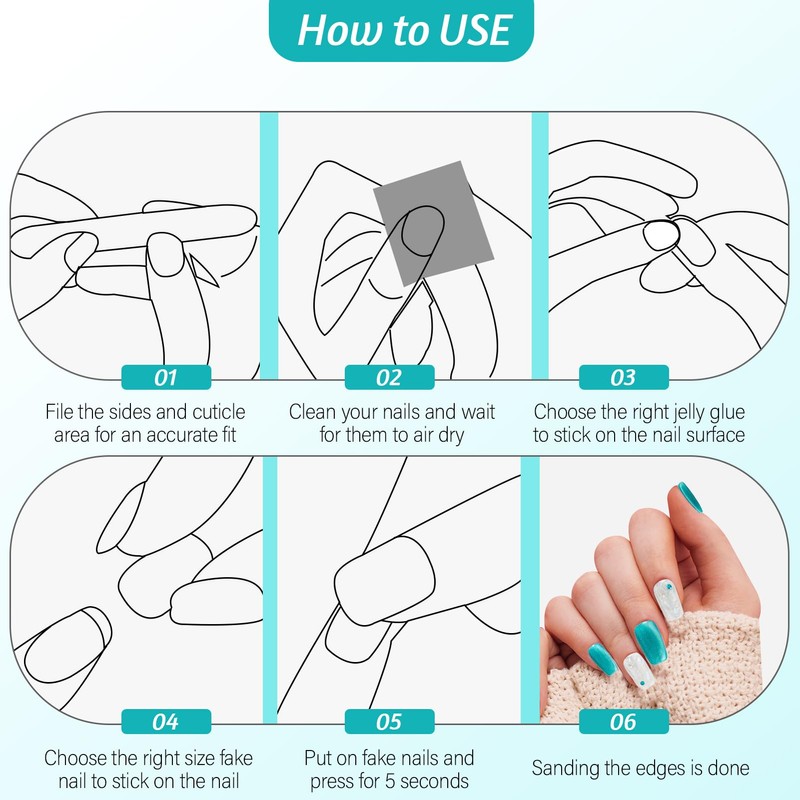 How to USE

01
File the sides and cuticle area for an accurate fit

02
Clean your nails and wait for them to air dry

03
Choose the right jelly glue to stick on the nail surface

04
Choose the right size fake nail to stick on the nail

05
Put on fake nails and press for 5 seconds

06
Sanding the edges is done