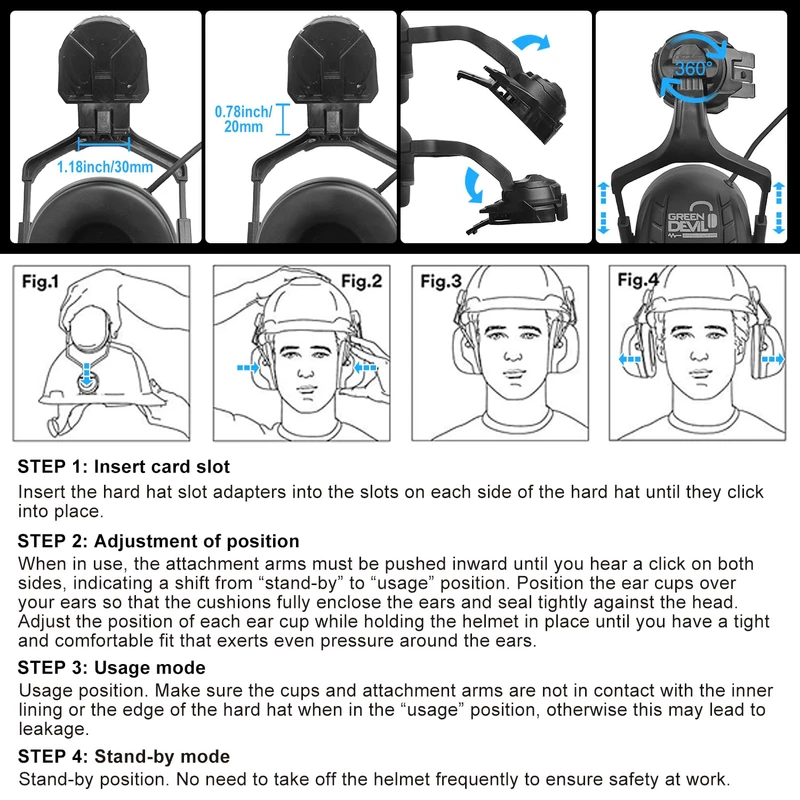 1.18inch/30mm

0.78inch/ 20mm

360°

GREEN DEVIL

Fig.1

Fig.2

Fig.3

Fig.4

STEP 1: Insert card slot
Insert the hard hat slot adapters into the slots on each side of the hard hat until they click into place.

STEP 2: Adjustment of position
When in use, the attachment arms must be pushed inward until you hear a click on both sides, indicating a shift from “stand-by” to “usage” position. Position the ear cups over your ears so that the cushions fully enclose the ears and seal tightly against the head. Adjust the position of each ear cup while holding the helmet in place until you have a tight and comfortable fit that exerts even pressure around the ears.

STEP 3: Usage mode
Usage position. Make sure the cups and attachment arms are not in contact with the inner lining or the edge of the hard hat when in the “usage” position, otherwise this may lead to leakage.

STEP 4: Stand-by mode
Stand-by position. No need to take off the helmet frequently to ensure safety at work.