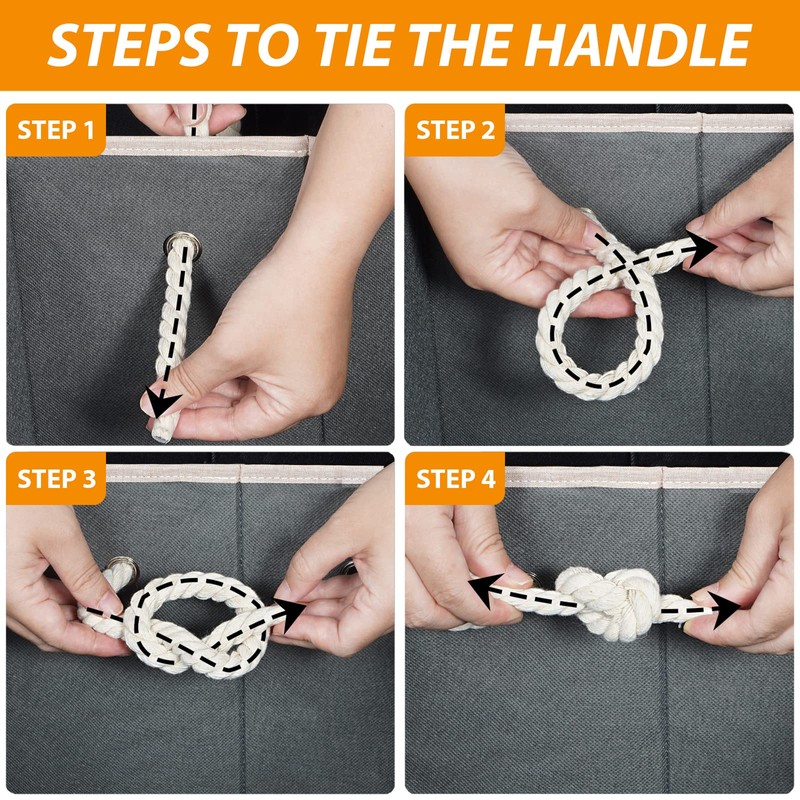 STEPS TO TIE THE HANDLE

STEP 1

STEP 2

STEP 3

STEP 4