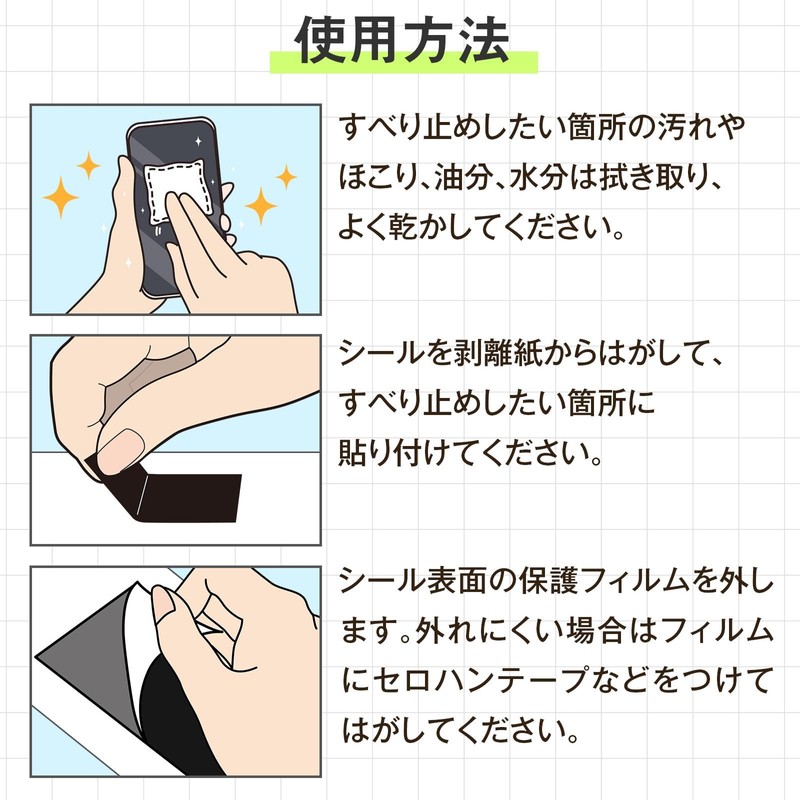 使用方法

すべり止めしたい箇所の汚れやほこり、油分、水分は拭き取り、よく乾かしてください。

シールを剥離紙からはがして、すべり止めしたい箇所に貼り付けてください。

シール表面の保護フィルムを外します。外れにくい場合はフィルムにセロハンテープなどをつけてはがしてください。