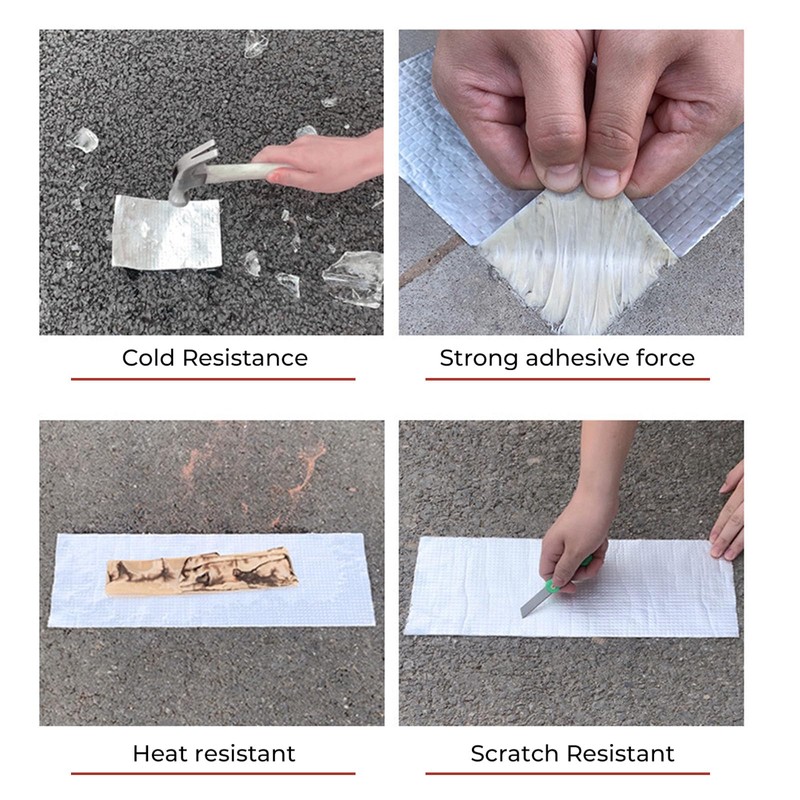 Cold Resistance

Strong adhesive force

Heat resistant

Scratch Resistant