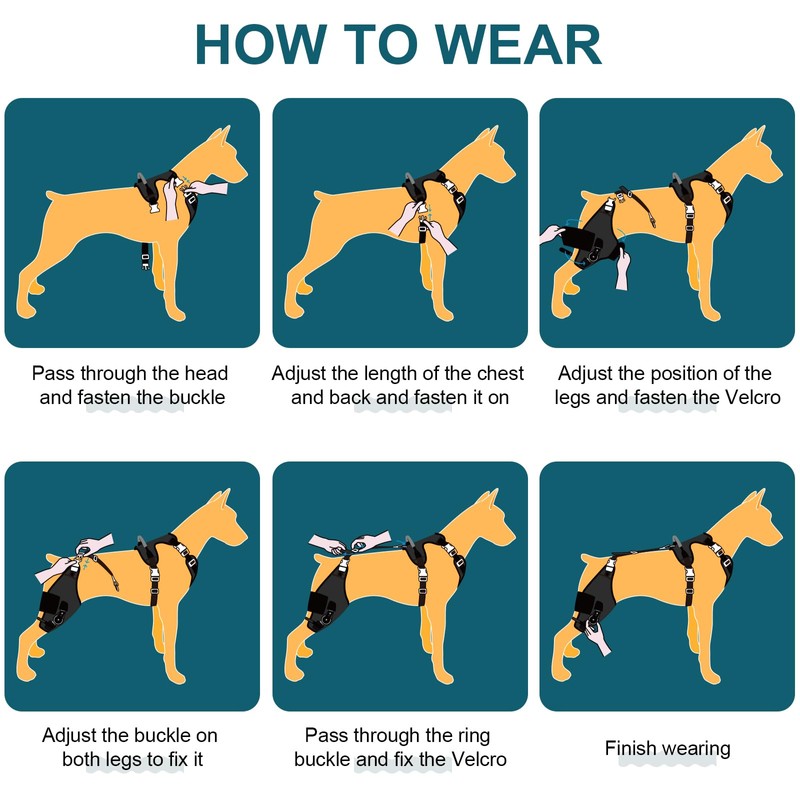 HOW TO WEAR

Pass through the head and fasten the buckle

Adjust the length of the chest and back and fasten it on

Adjust the position of the legs and fasten the Velcro

Adjust the buckle on both legs to fix it

Pass through the ring buckle and fix the Velcro

Finish wearing