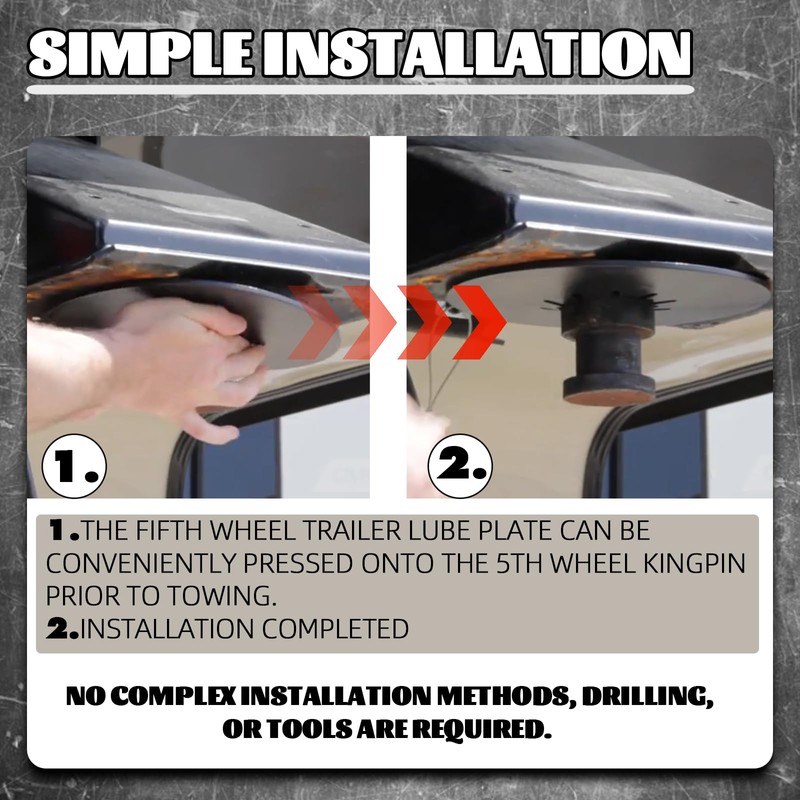 SIMPLE INSTALLATION

1.

2.

1.THE FIFTH WHEEL TRAILER LUBE PLATE CAN BE CONVENIENTLY PRESSED ONTO THE 5TH WHEEL KINGPIN PRIOR TO TOWING.
2.INSTALLATION COMPLETED

NO COMPLEX INSTALLATION METHODS, DRILLING, OR TOOLS ARE REQUIRED.