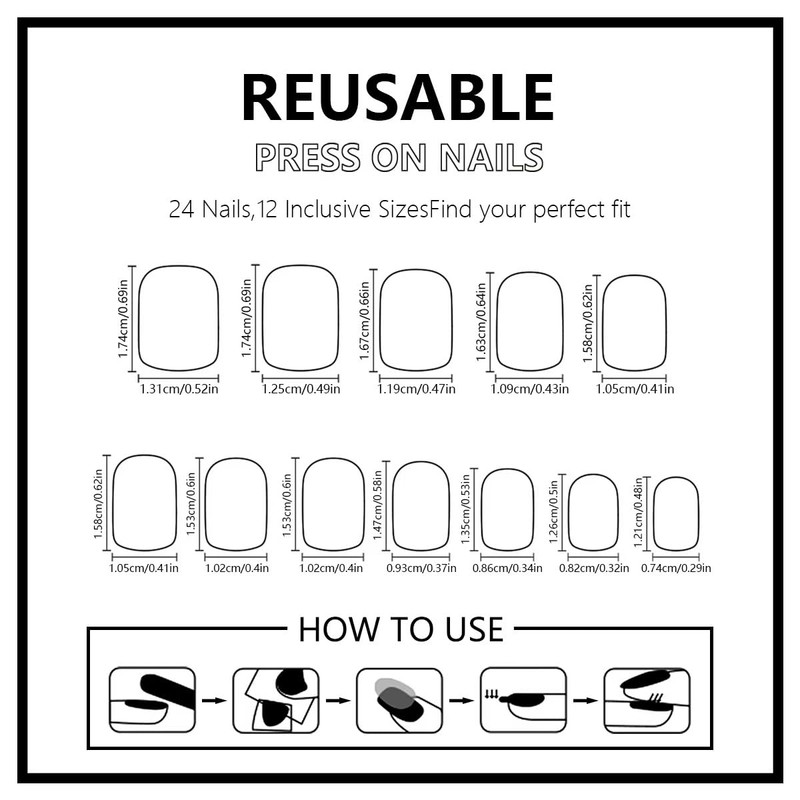 REUSABLE

PRESS ON NAILS

24 Nails,12 Inclusive SizesFind your perfect fit

1.74cm/0.69in
1.31cm/0.52in

1.74cm/0.69in
1.25cm/0.49in

1.67cm/0.66in
1.19cm/0.47in

1.63cm/0.64in
1.09cm/0.43in

1.58cm/0.62in
1.05cm/0.41in

1.58cm/0.62in
1.05cm/0.41in

1.53cm/0.6in
1.02cm/0.4in

1.53cm/0.6in
1.02cm/0.4in

1.47cm/0.58in
0.93cm/0.37in

1.35cm/0.53in
0.86cm/0.34in

1.26cm/0.5in
0.82cm/0.32in

1.21cm/0.48in
0.74cm/0.29in

HOW TO USE