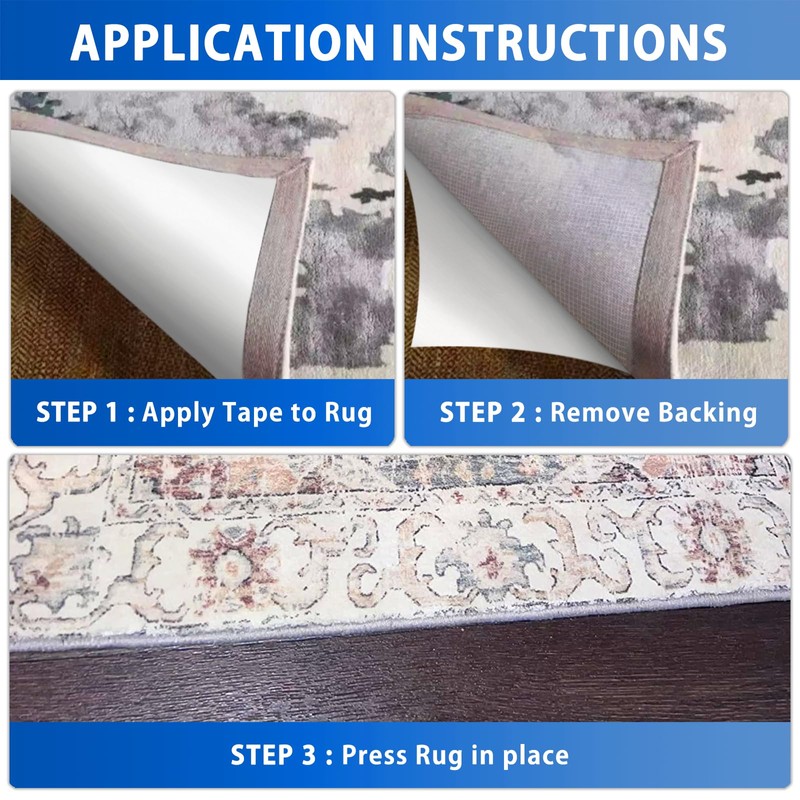 APPLICATION INSTRUCTIONS

STEP 1 : Apply Tape to Rug

STEP 2 : Remove Backing

STEP 3 : Press Rug in place