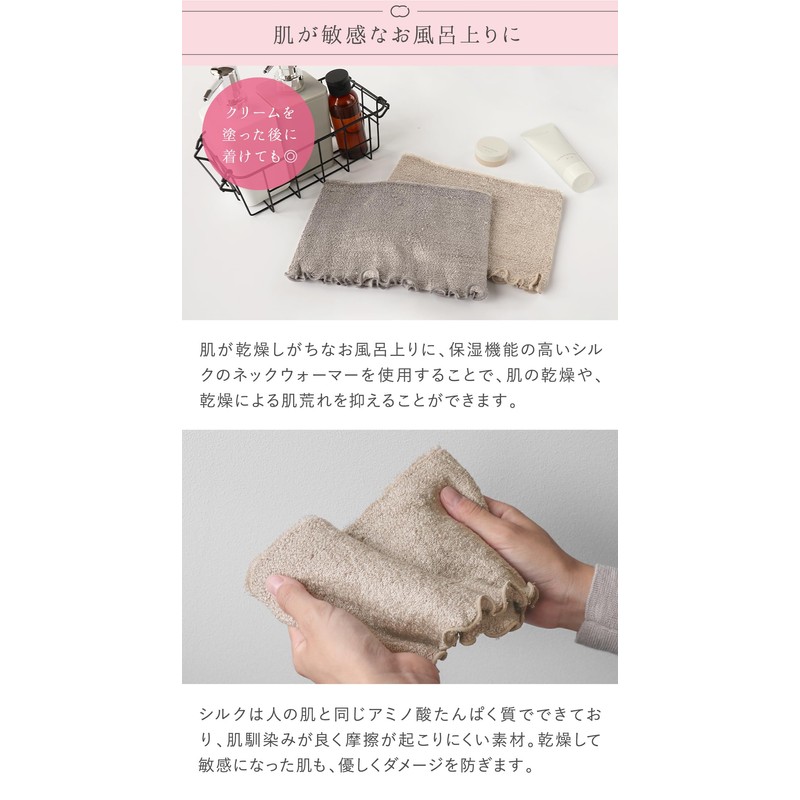 肌が敏感なお風呂上りに

クリームを塗った後に着けても◎

肌が乾燥しがちなお風呂上りに、保湿機能の高いシルクのネックウォーマーを使用することで、肌の乾燥や、乾燥による肌荒れを抑えることができます。

シルクは人の肌と同じアミノ酸たんぱく質でできており、肌馴染みが良く摩擦が起こりにくい素材。乾燥して敏感になった肌も、優しくダメージを防ぎます。