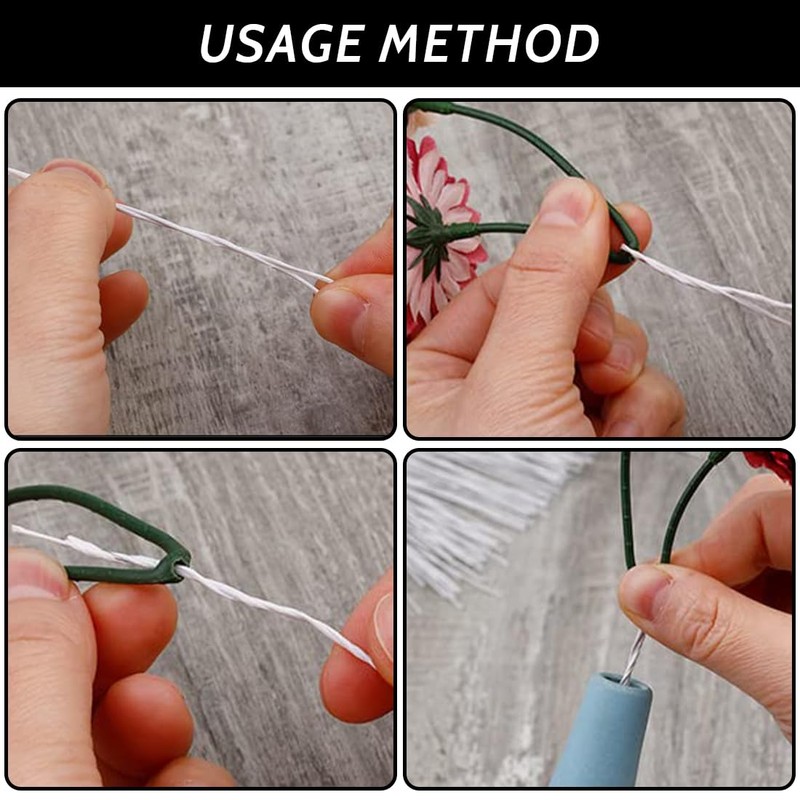 USAGE METHOD