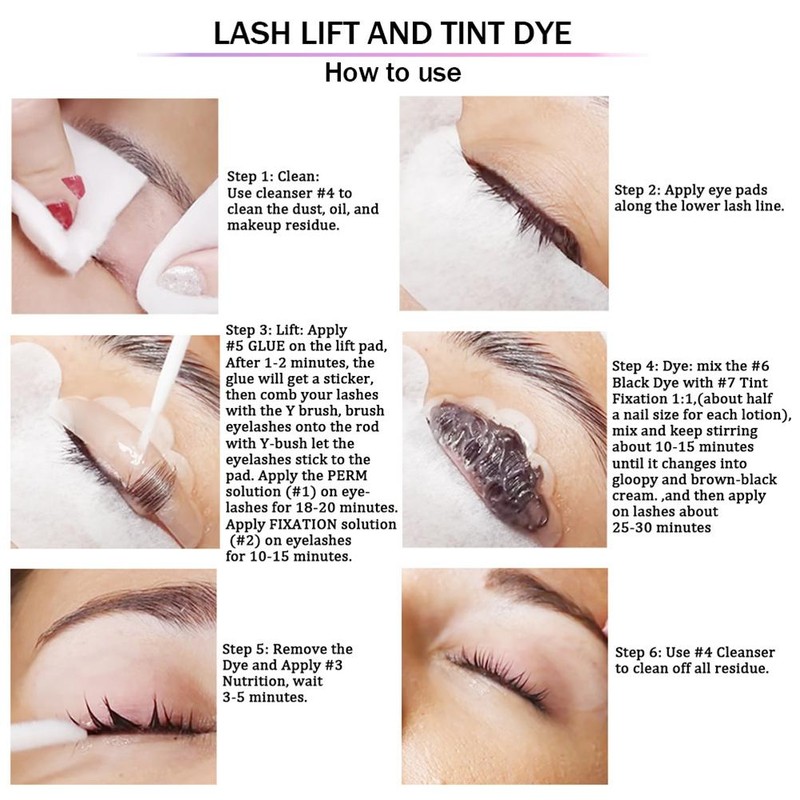 LASH LIFT AND TINT DYE
How to use

Step 1: Clean:
Use cleanser #4 to clean the dust, oil, and makeup residue.

Step 2: Apply eye pads along the lower lash line.

Step 3: Lift: Apply #5 GLUE on the lift pad, After 1-2 minutes, the glue will get a sticker, then comb your lashes with the Y brush, brush eyelashes onto the rod with Y-bush let the eyelashes stick to the pad. Apply the PERM solution (#1) on eyelashes for 18-20 minutes. Apply FIXATION solution (#2) on eyelashes for 10-15 minutes.

Step 4: Dye: mix the #6 Black Dye with #7 Tint Fixation 1:1,(about half a nail size for each lotion), mix and keep stirring about 10-15 minutes until it changes into gloopy and brown-black cream. ,and then apply on lashes about 25-30 minutes

Step 5: Remove the Dye and Apply #3 Nutrition, wait 3-5 minutes.

Step 6: Use #4 Cleanser to clean off all residue.