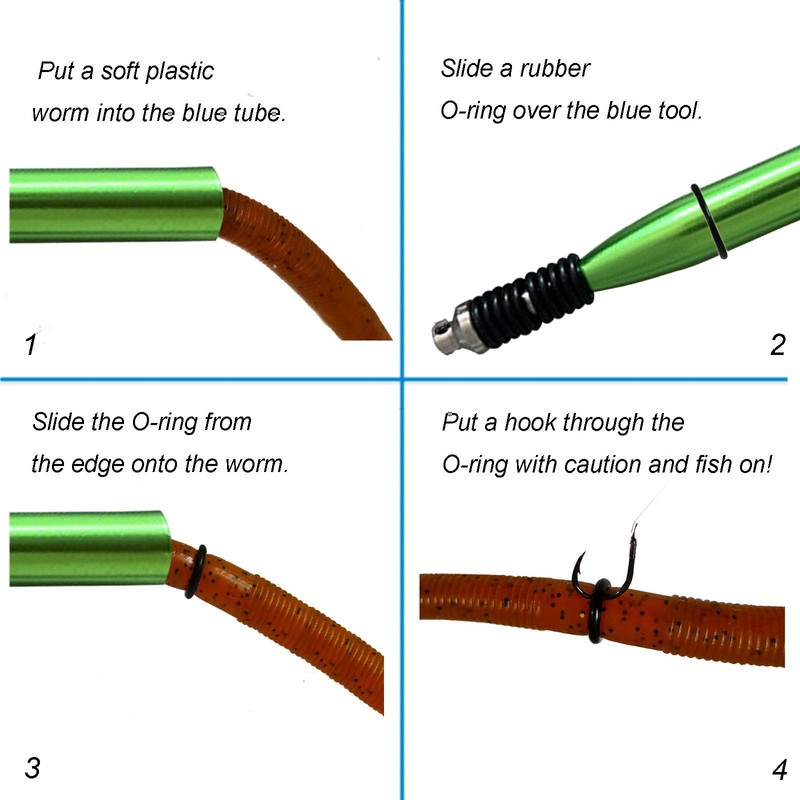 Put a soft plastic worm into the blue tube.

1

Slide a rubber O-ring over the blue tool.

2

Slide the O-ring from the edge onto the worm.

3

Put a hook through the O-ring with caution and fish on!

4