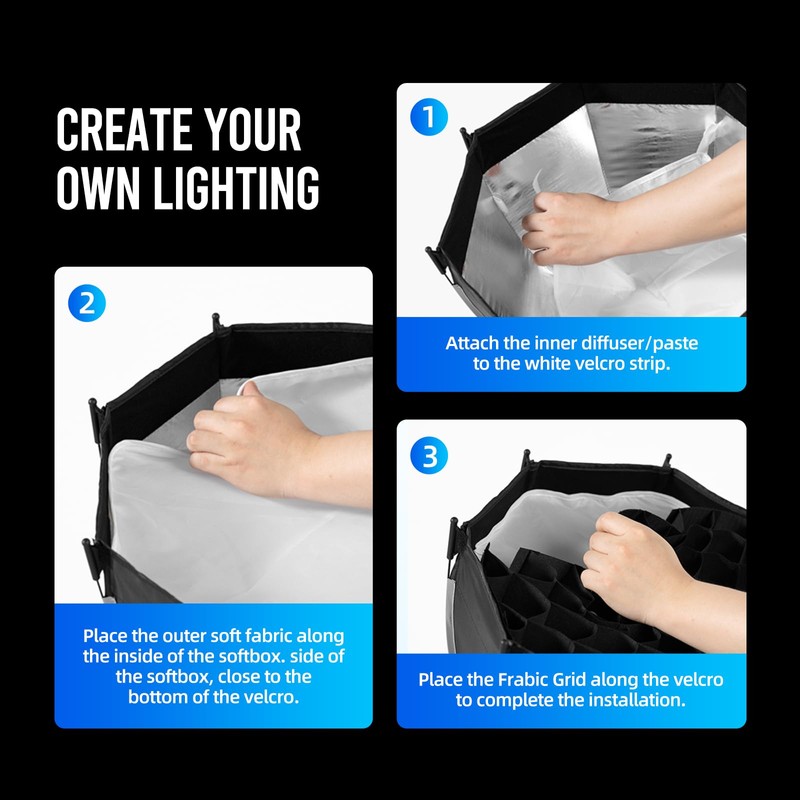 CREATE YOUR OWN LIGHTING

1

Attach the inner diffuser/paste to the white velcro strip.

2

Place the outer soft fabric along the inside of the softbox. side of the softbox, close to the bottom of the velcro.

3

Place the Frabic Grid along the velcro to complete the installation.