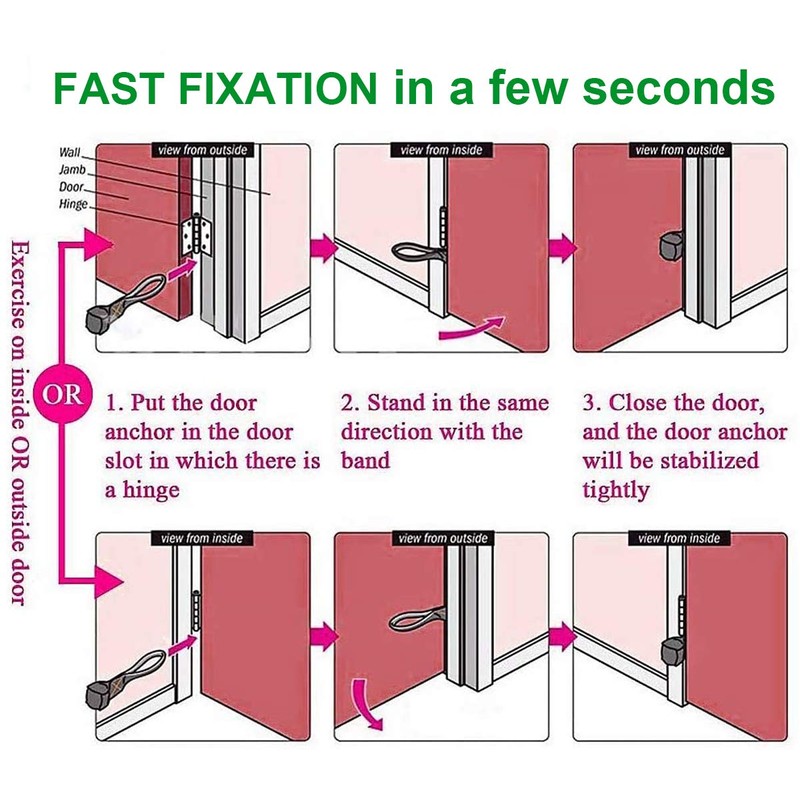 FAST FIXATION in a few seconds

Wall
Jamb
Door
Hinge

view from outside

view from inside

view from outside

Exercise on inside OR outside door

OR

1. Put the door anchor in the door slot in which there is a hinge

2. Stand in the same direction with the band

3. Close the door, and the door anchor will be stabilized tightly

view from inside

view from outside

view from inside