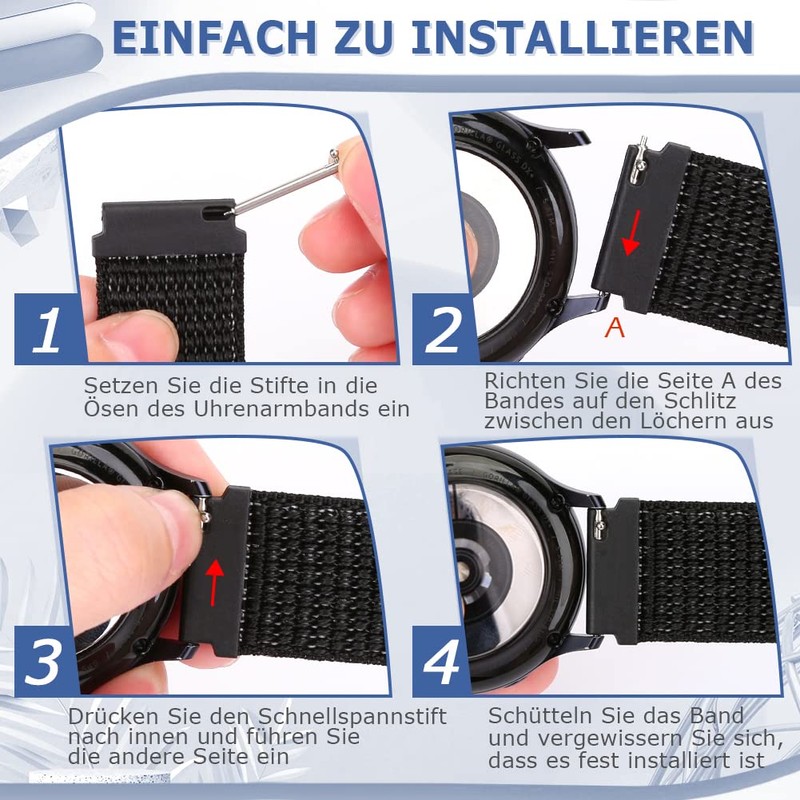 EINFACH ZU INSTALLIEREN

1

Setzen Sie die Stifte in die Ösen des Uhrenarmbands ein

2

A

Richten Sie die Seite A des Bandes auf den Schlitz zwischen den Löchern aus

3

Drücken Sie den Schnellspannstift nach innen und führen Sie die andere Seite ein

4

Schütteln Sie das Band und vergewissern Sie sich, dass es fest installiert ist