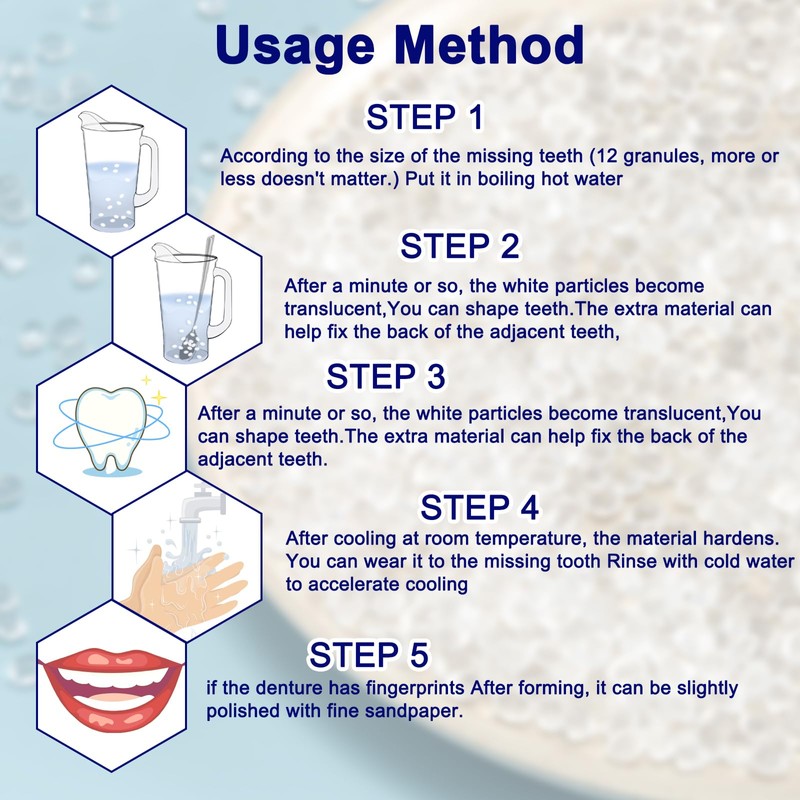 Usage Method

STEP 1

According to the size of the missing teeth (12 granules, more or less doesn't matter.) Put it in boiling hot water

STEP 2

After a minute or so, the white particles become translucent,You can shape teeth.The extra material can help fix the back of the adjacent teeth,

STEP 3

After a minute or so, the white particles become translucent,You can shape teeth.The extra material can help fix the back of the adjacent teeth.

STEP 4

After cooling at room temperature, the material hardens. You can wear it to the missing tooth Rinse with cold water to accelerate cooling

STEP 5

if the denture has fingerprints After forming, it can be slightly polished with fine sandpaper.