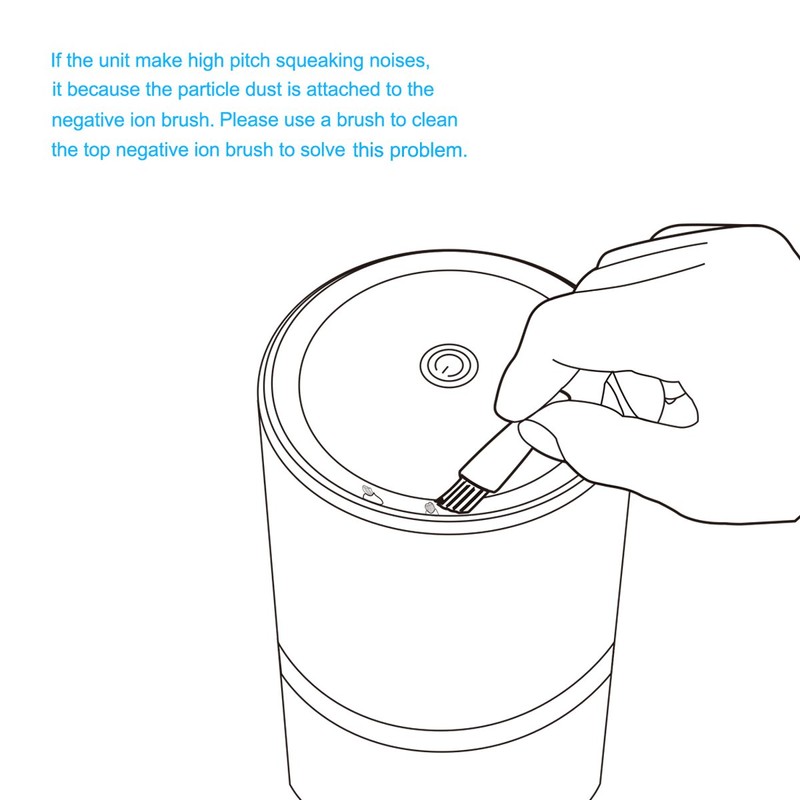 If the unit make high pitch squeaking noises, it because the particle dust is attached to the negative ion brush. Please use a brush to clean the top negative ion brush to solve this problem.