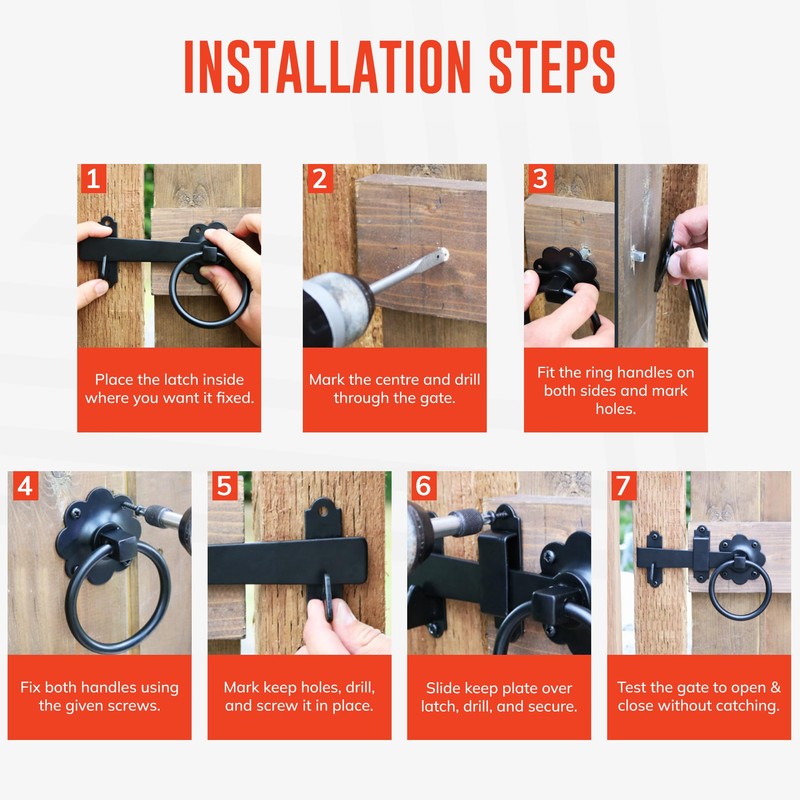 INSTALLATION STEPS

1
Place the latch inside where you want it fixed.

2
Mark the centre and drill through the gate.

3
Fit the ring handles on both sides and mark holes.

4
Fix both handles using the given screws.

5
Mark keep holes, drill, and screw it in place.

6
Slide keep plate over latch, drill, and secure.

7
Test the gate to open & close without catching.