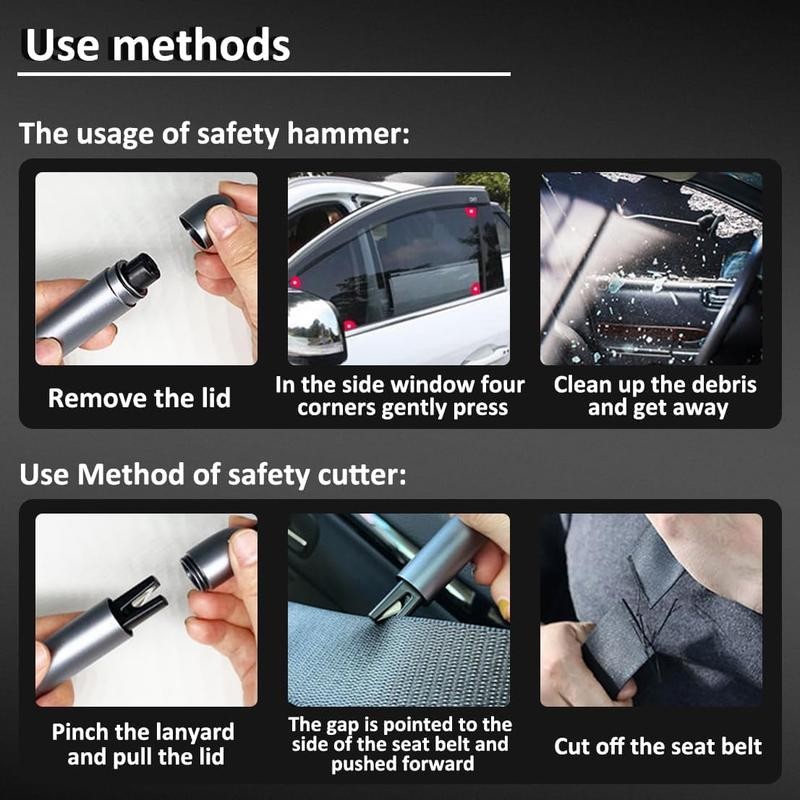 Use methods

The usage of safety hammer:

Remove the lid

In the side window four corners gently press

Clean up the debris and get away

Use Method of safety cutter:

Pinch the lanyard and pull the lid

The gap is pointed to the side of the seat belt and pushed forward

Cut off the seat belt