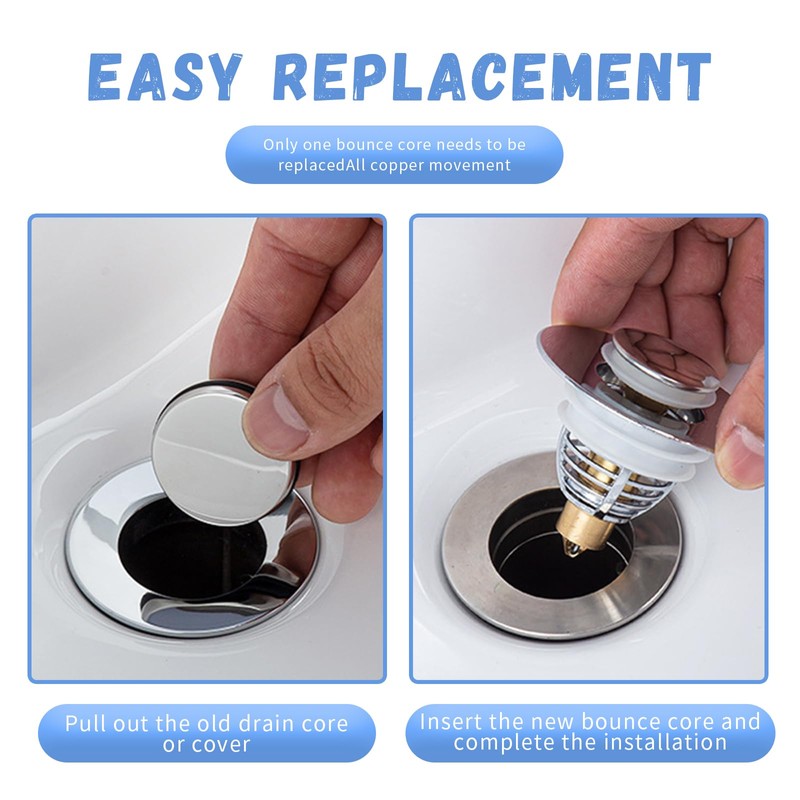 EASY REPLACEMENT

Only one bounce core needs to be replacedAll copper movement

Pull out the old drain core or cover

Insert the new bounce core and complete the installation