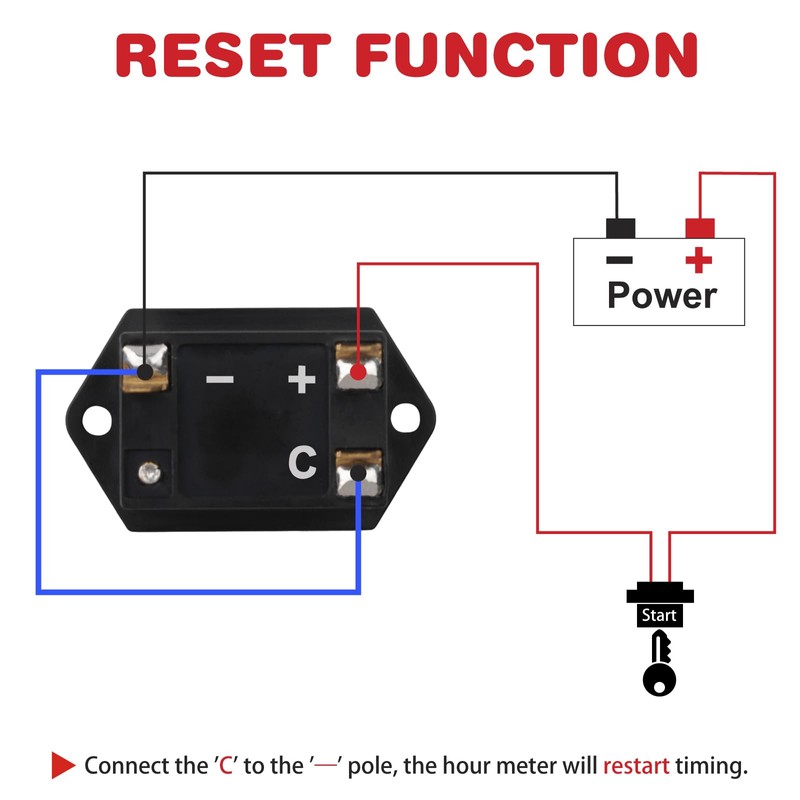 RESET FUNCTION

−
+
Power

−
+
C

Start

Connect the 'C' to the '—' pole, the hour meter will restart timing.