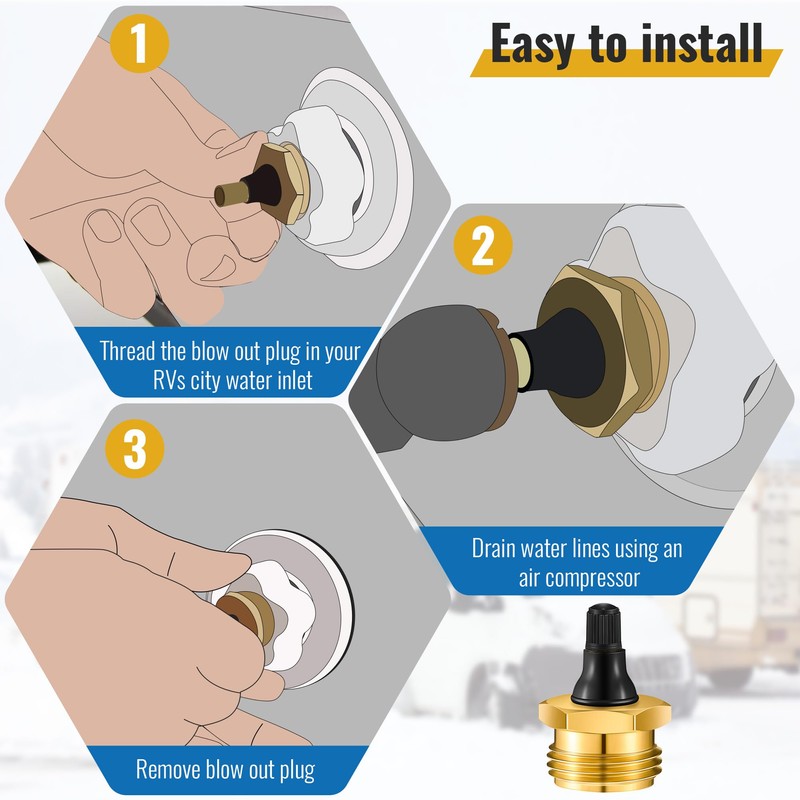 Easy to install

1

Thread the blow out plug in your RVs city water inlet

2

Drain water lines using an air compressor

3

Remove blow out plug