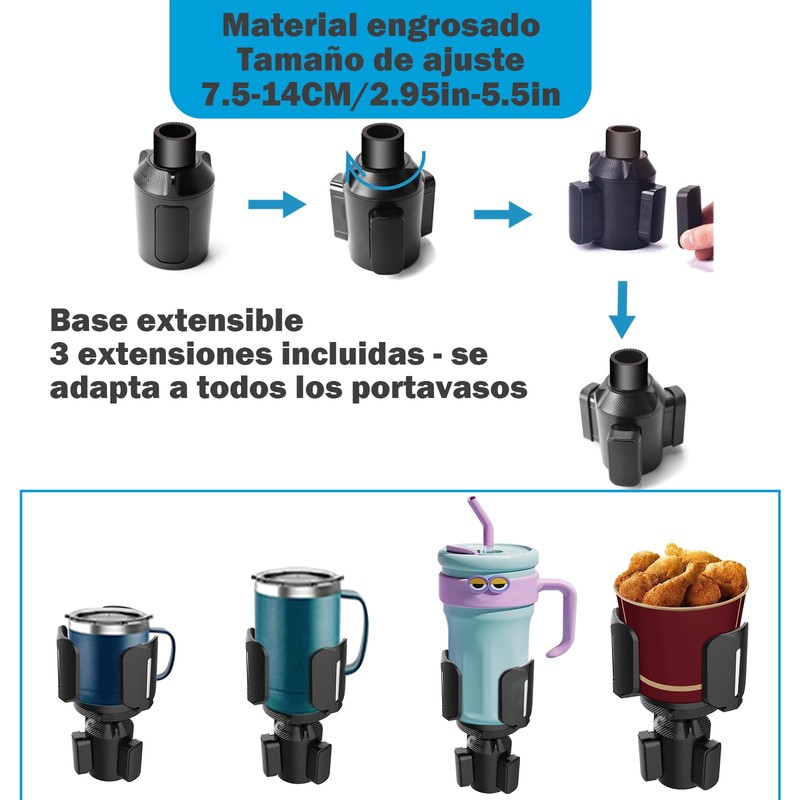 Material engrosado
Tamaño de ajuste
7.5-14CM/2.95in-5.5in

Base extensible
3 extensiones incluidas - se adapta a todos los portavasos