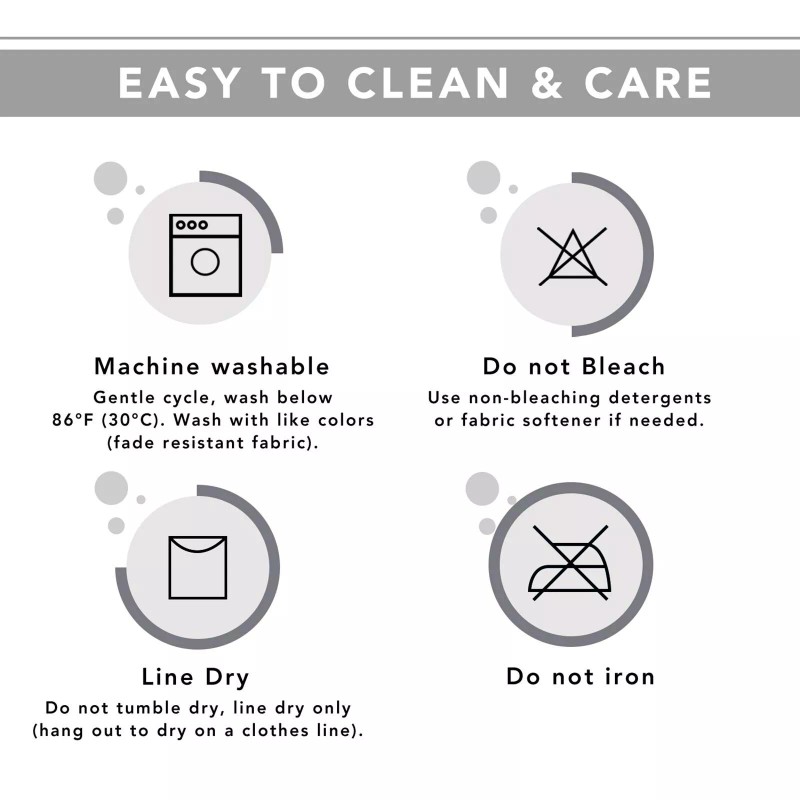 EASY TO CLEAN & CARE

Machine washable
Gentle cycle, wash below 86°F (30°C). Wash with like colors (fade resistant fabric).

Do not Bleach
Use non-bleaching detergents or fabric softener if needed.

Line Dry
Do not tumble dry, line dry only (hang out to dry on a clothes line).

Do not iron