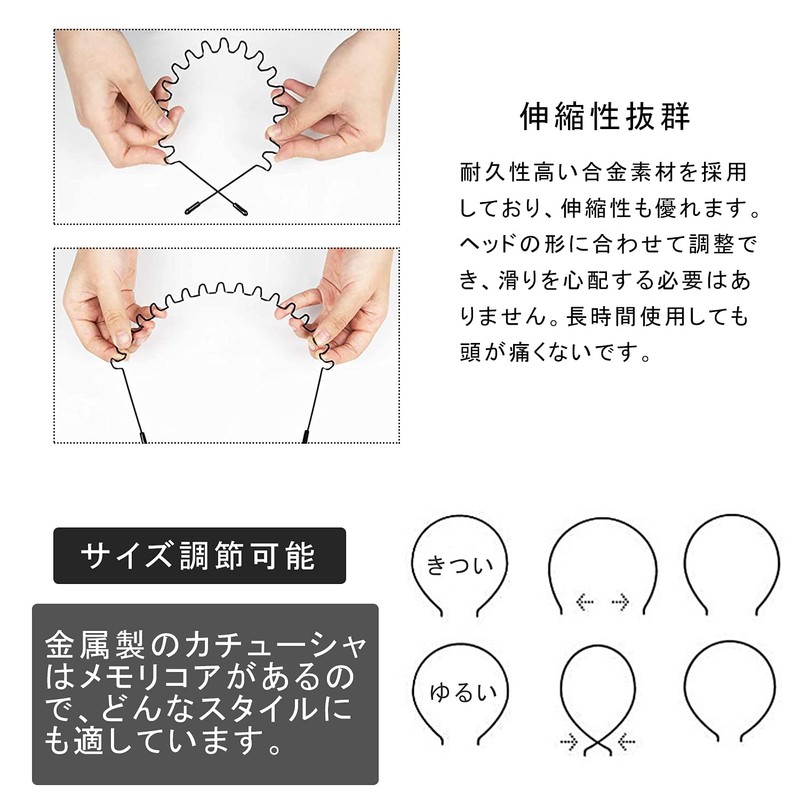 伸縮性抜群

耐久性高い合金素材を採用しており、伸縮性も優れます。ヘッドの形に合わせて調整でき、滑りを心配する必要はありません。長時間使用しても頭が痛くないです。

サイズ調節可能

金属製のカチューシャはメモリコアがあるので、どんなスタイルにも適しています。

きつい

ゆるい