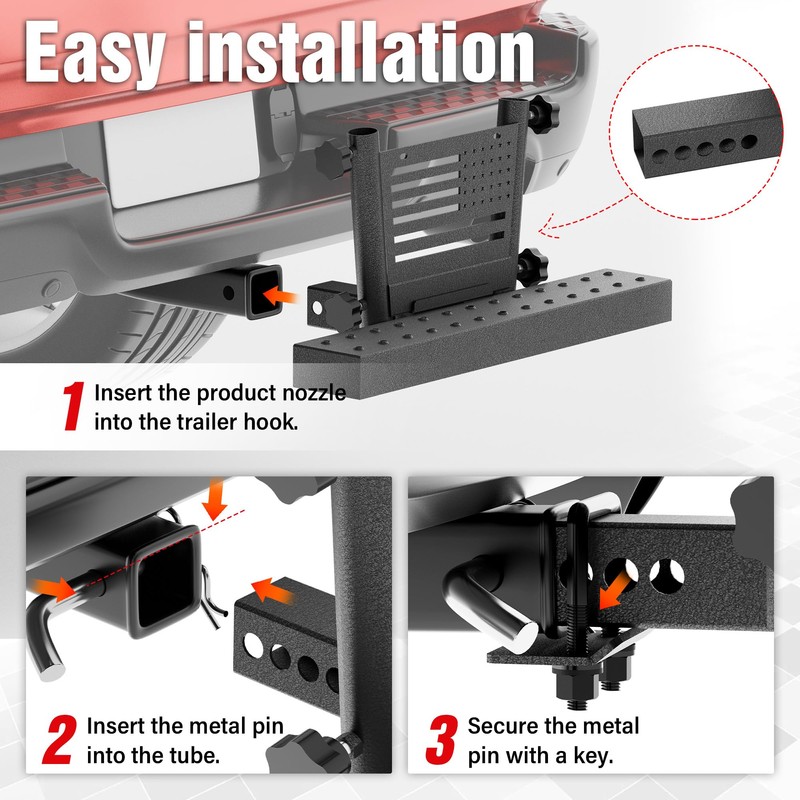 Easy installation

1 Insert the product nozzle into the trailer hook.

2 Insert the metal pin into the tube.

3 Secure the metal pin with a key.