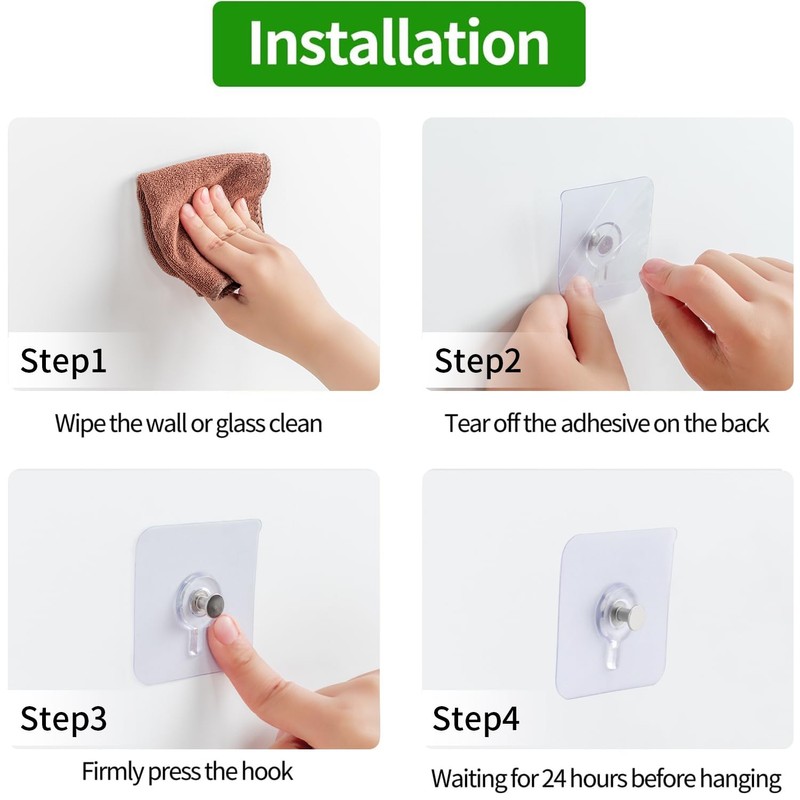 Installation

Step1

Wipe the wall or glass clean

Step2

Tear off the adhesive on the back

Step3

Firmly press the hook

Step4

Waiting for 24 hours before hanging