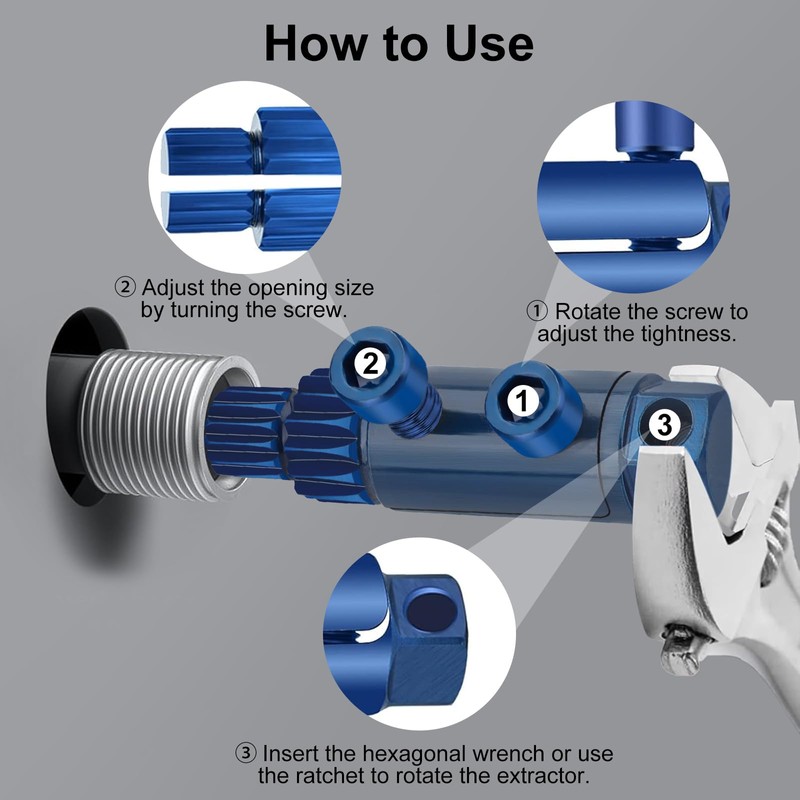 How to Use

② Adjust the opening size by turning the screw.

① Rotate the screw to adjust the tightness.

2

1

3

③ Insert the hexagonal wrench or use the ratchet to rotate the extractor.