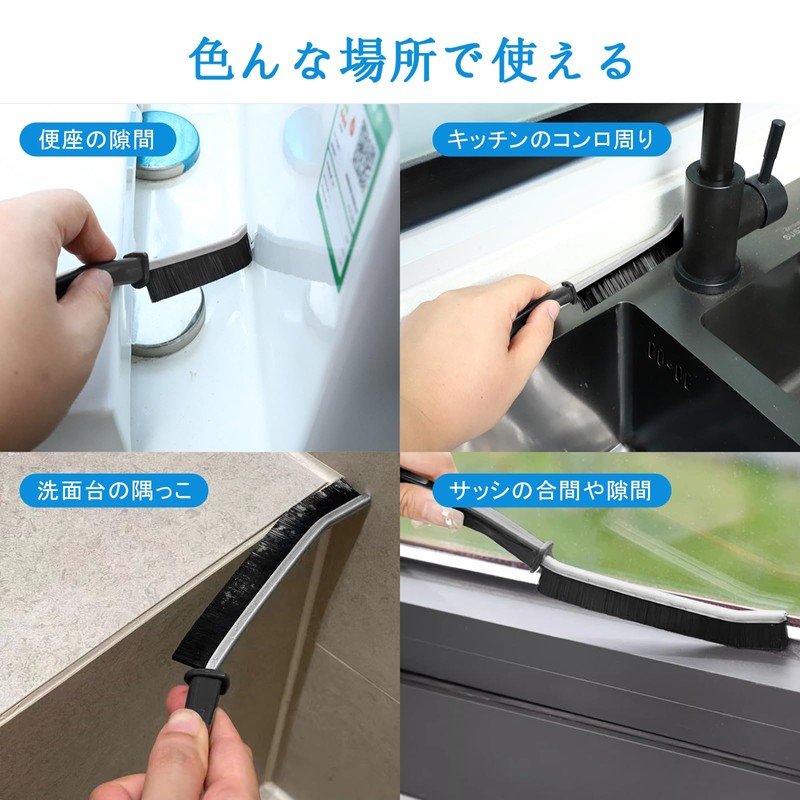 色んな場所で使える

便座の隙間

キッチンのコンロ周り

洗面台の隅っこ

サッシの合間や隙間