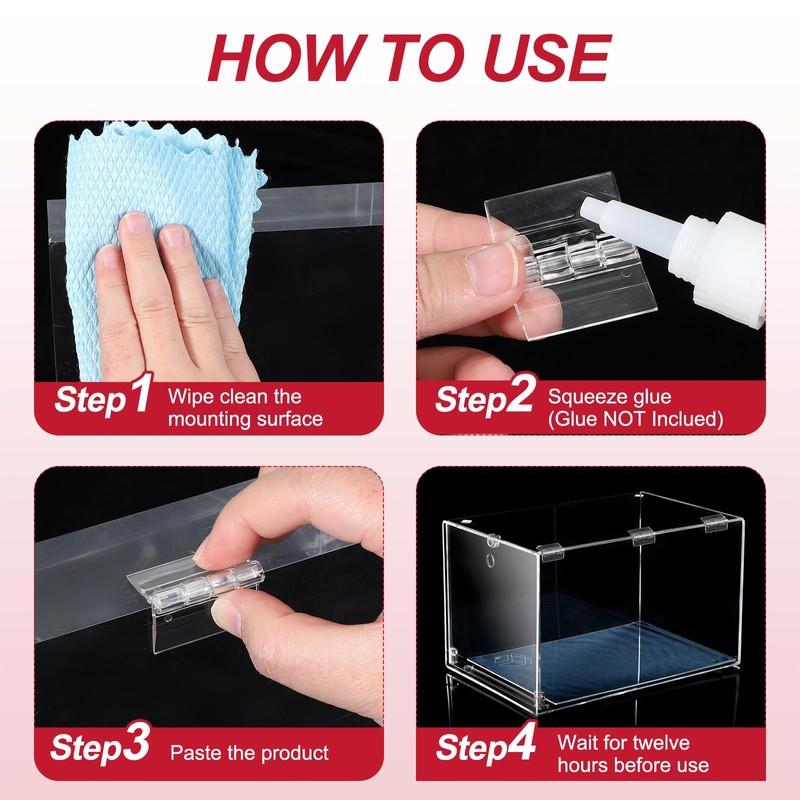 HOW TO USE

Step1 Wipe clean the mounting surface

Step2 Squeeze glue (Glue NOT Inclued)

Step3 Paste the product

Step4 Wait for twelve hours before use