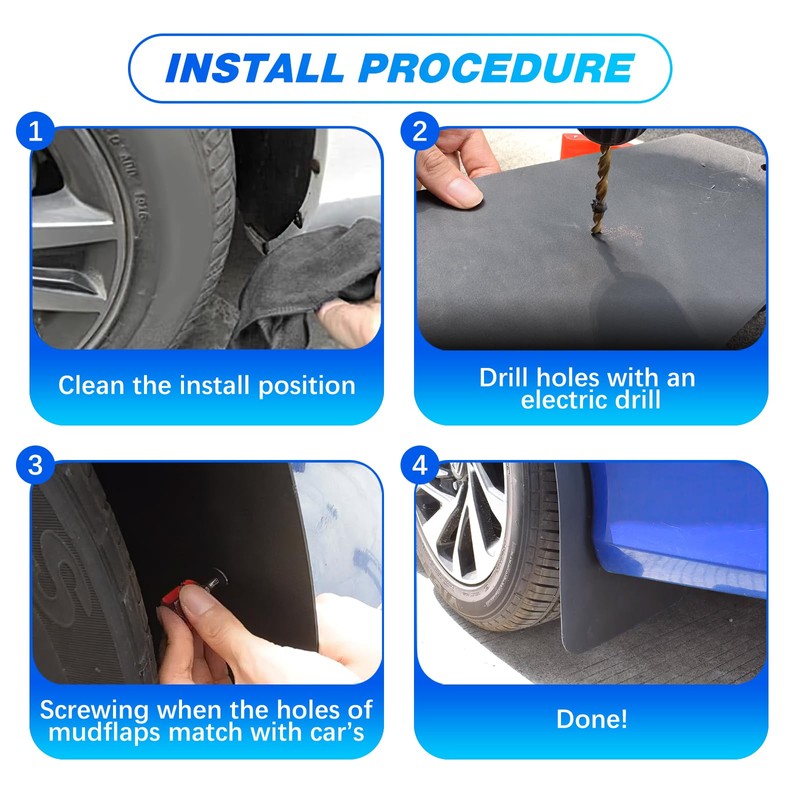 INSTALL PROCEDURE

1

Clean the install position

2

Drill holes with an electric drill

3

Screwing when the holes of mudflaps match with car's

4

Done!