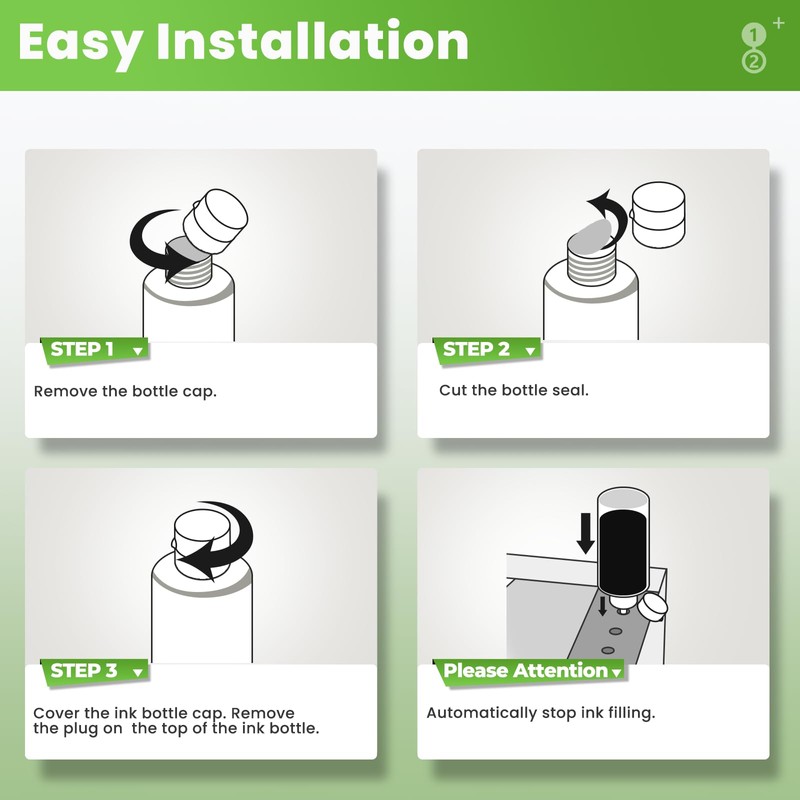 Easy Installation

1
+
2

STEP 1

Remove the bottle cap.

STEP 2

Cut the bottle seal.

STEP 3

Cover the ink bottle cap. Remove the plug on the top of the ink bottle.

Please Attention

Automatically stop ink filling.