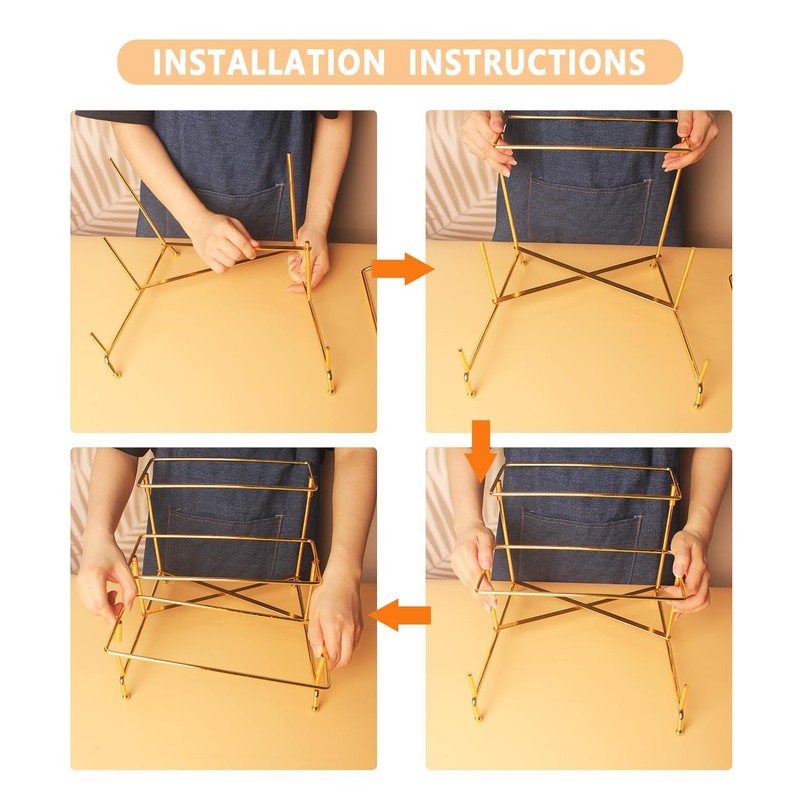 INSTALLATION INSTRUCTIONS