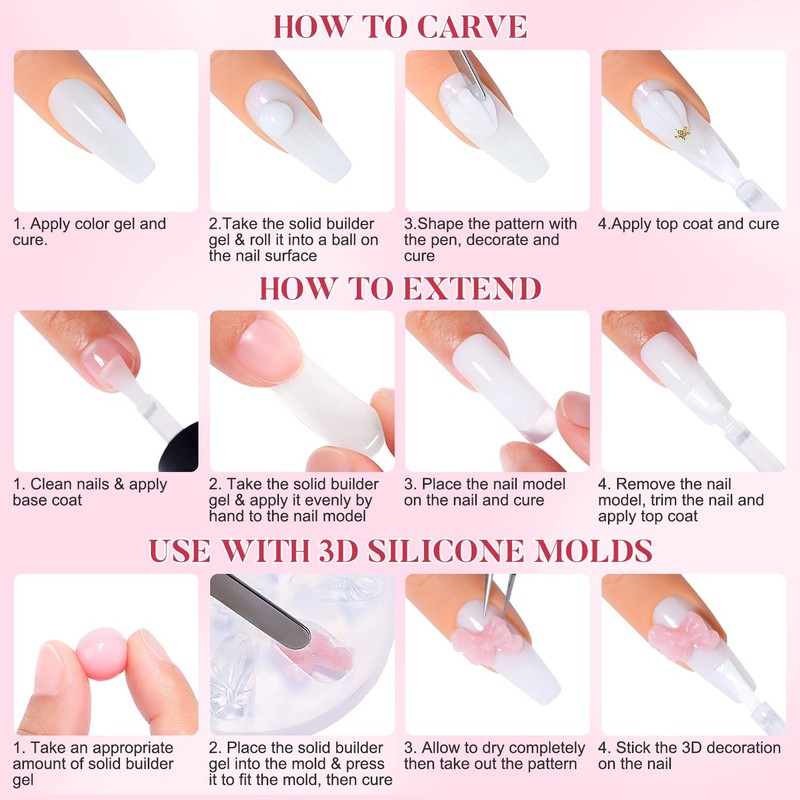 HOW TO CARVE

1. Apply color gel and cure.

2.Take the solid builder gel & roll it into a ball on the nail surface

3.Shape the pattern with the pen, decorate and cure

4.Apply top coat and cure

HOW TO EXTEND

1. Clean nails & apply base coat

2. Take the solid builder gel & apply it evenly by hand to the nail model

3. Place the nail model on the nail and cure

4. Remove the nail model, trim the nail and apply top coat

USE WITH 3D SILICONE MOLDS

1. Take an appropriate amount of solid builder gel

2. Place the solid builder gel into the mold & press it to fit the mold, then cure

3. Allow to dry completely then take out the pattern

4. Stick the 3D decoration on the nail