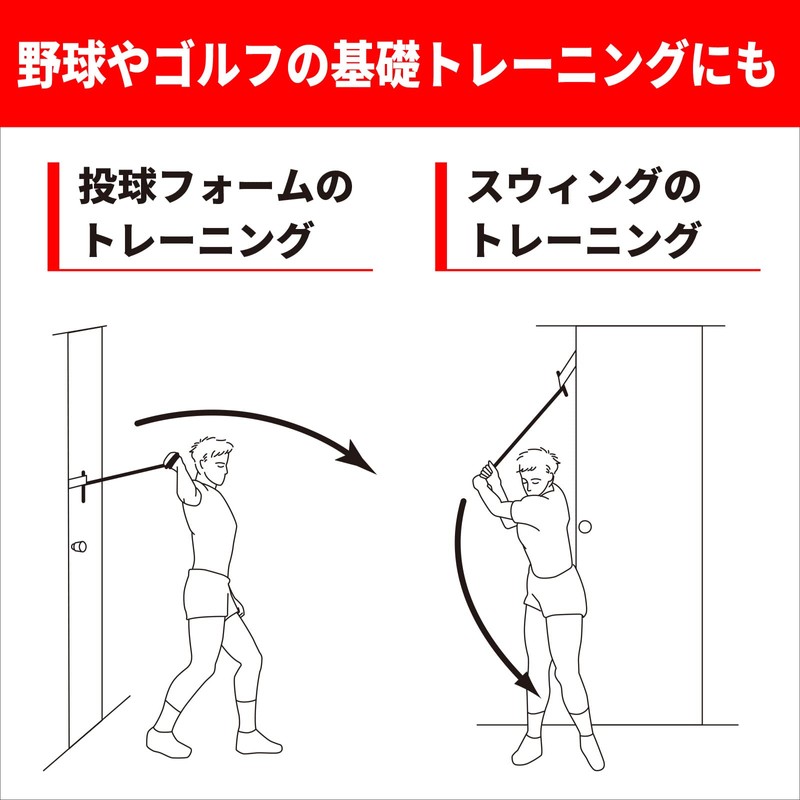 野球やゴルフの基礎トレーニングにも

投球フォームのトレーニング

スウィングのトレーニング