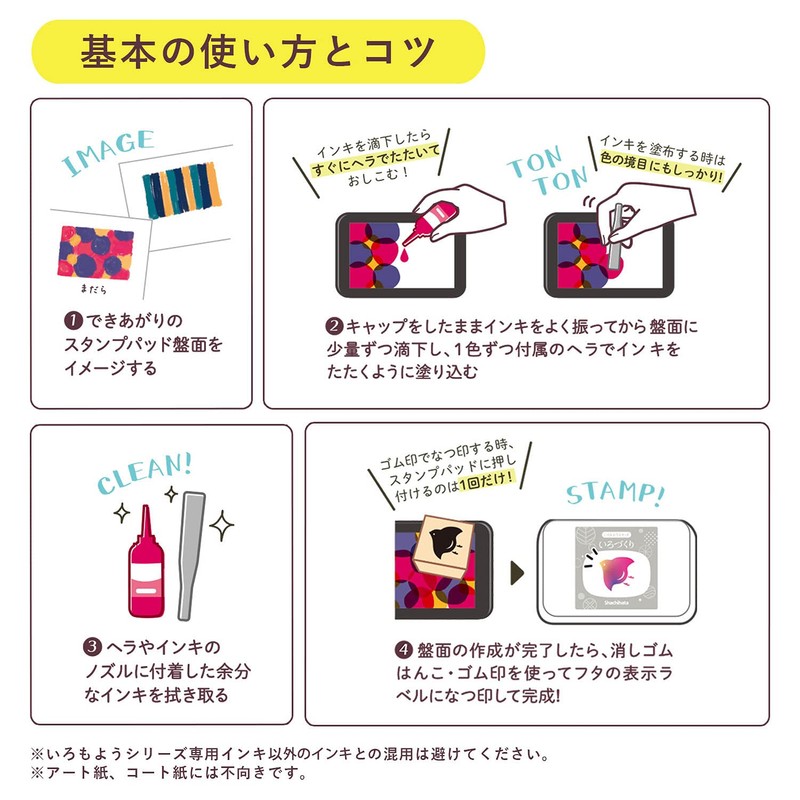 基本の使い方とコツ

IMAGE

まだら

❶できあがりのスタンプパッド盤面をイメージする

インキを滴下したらすぐにヘラでたたいておしこむ!

TON TON

インキを塗布する時は色の境目にもしっかり!

❷キャップをしたままインキをよく振ってから盤面に少量ずつ滴下し、1色ずつ付属のヘラでインキをたたくように塗り込む

CLEAN!

❸ヘラやインキのノズルに付着した余分なインキを拭き取る

ゴム印でなつ印する時、スタンプパッドに押し付けるのは1回だけ!

STAMP!

いろづくり

Shachihata

❹盤面の作成が完了したら、消しゴムはんこ・ゴム印を使ってフタの表示ラベルになつ印して完成!

※いろもようシリーズ専用インキ以外のインキとの混用は避けてください。
※アート紙、コート紙には不向きです。