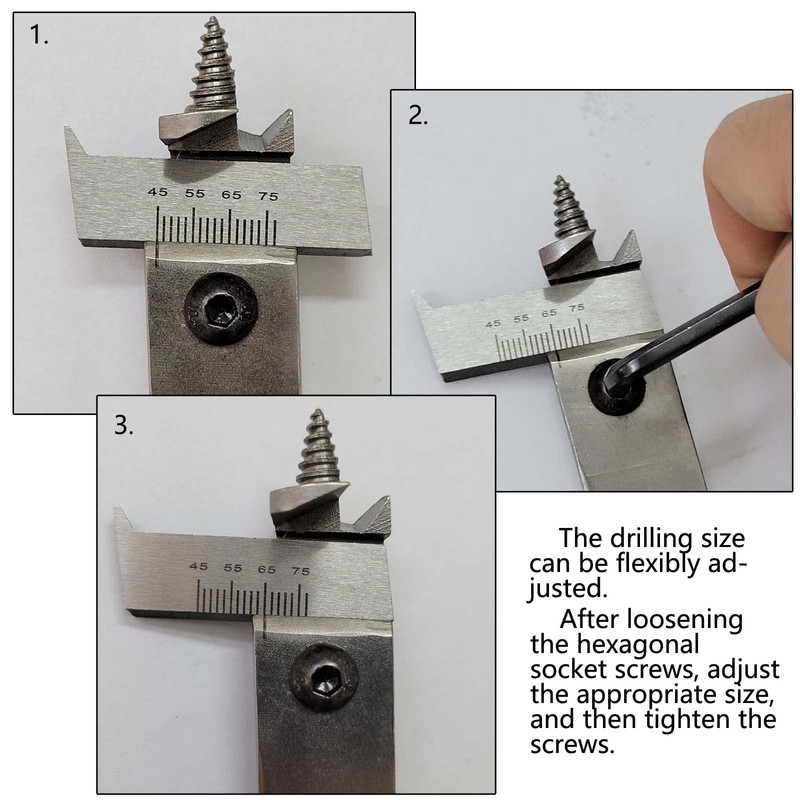 1.

45 55 65 75

2.

45 55 65 75

3.

45 55 65 75

The drilling size can be flexibly adjusted.

After loosening the hexagonal socket screws, adjust the appropriate size, and then tighten the screws.