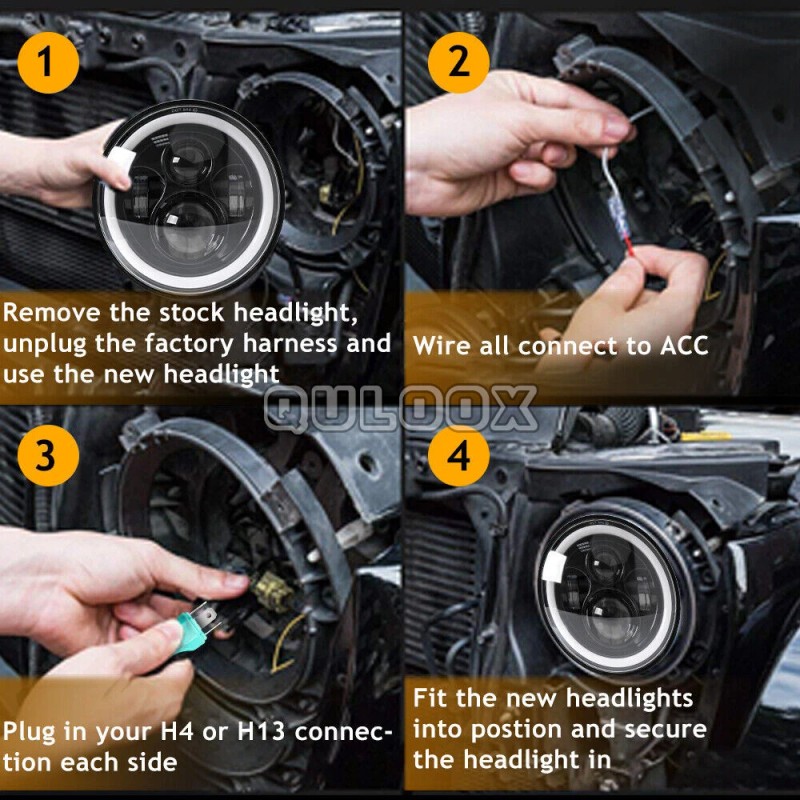 1

Remove the stock headlight, unplug the factory harness and use the new headlight

2

Wire all connect to ACC

QULOOX

3

Plug in your H4 or H13 connection each side

4

Fit the new headlights into postion and secure the headlight in