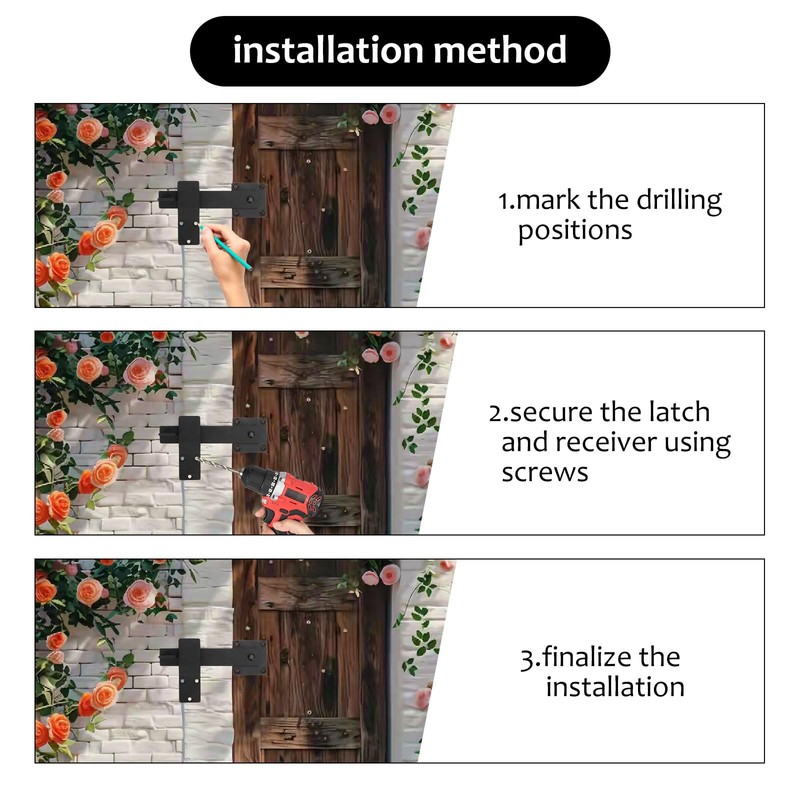 installation method

1.mark the drilling positions

2.secure the latch and receiver using screws

3.finalize the installation