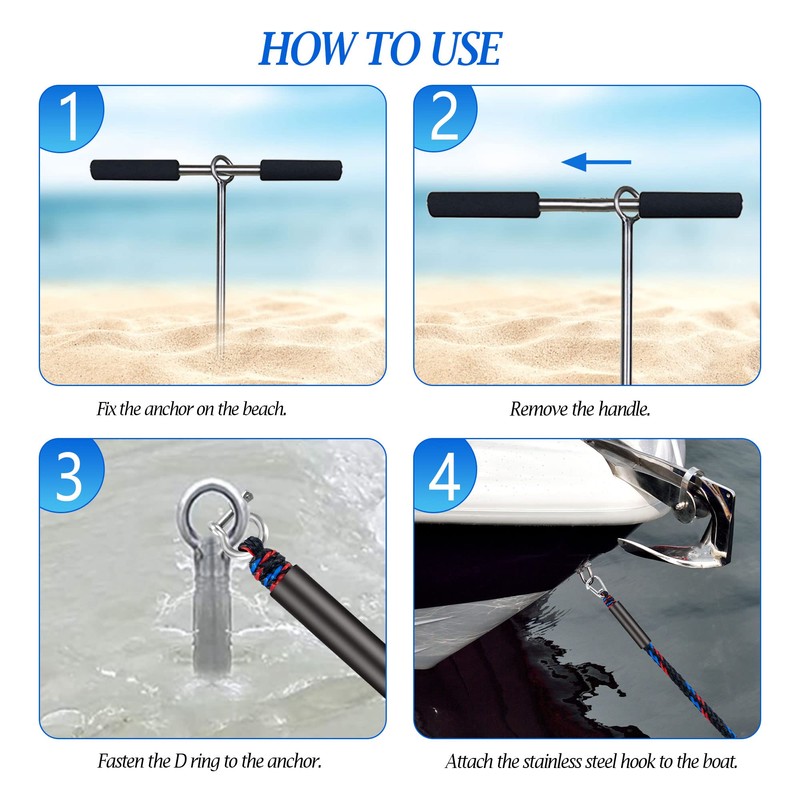 HOW TO USE

1

Fix the anchor on the beach.

2

Remove the handle.

3

Fasten the D ring to the anchor.

4

Attach the stainless steel hook to the boat.